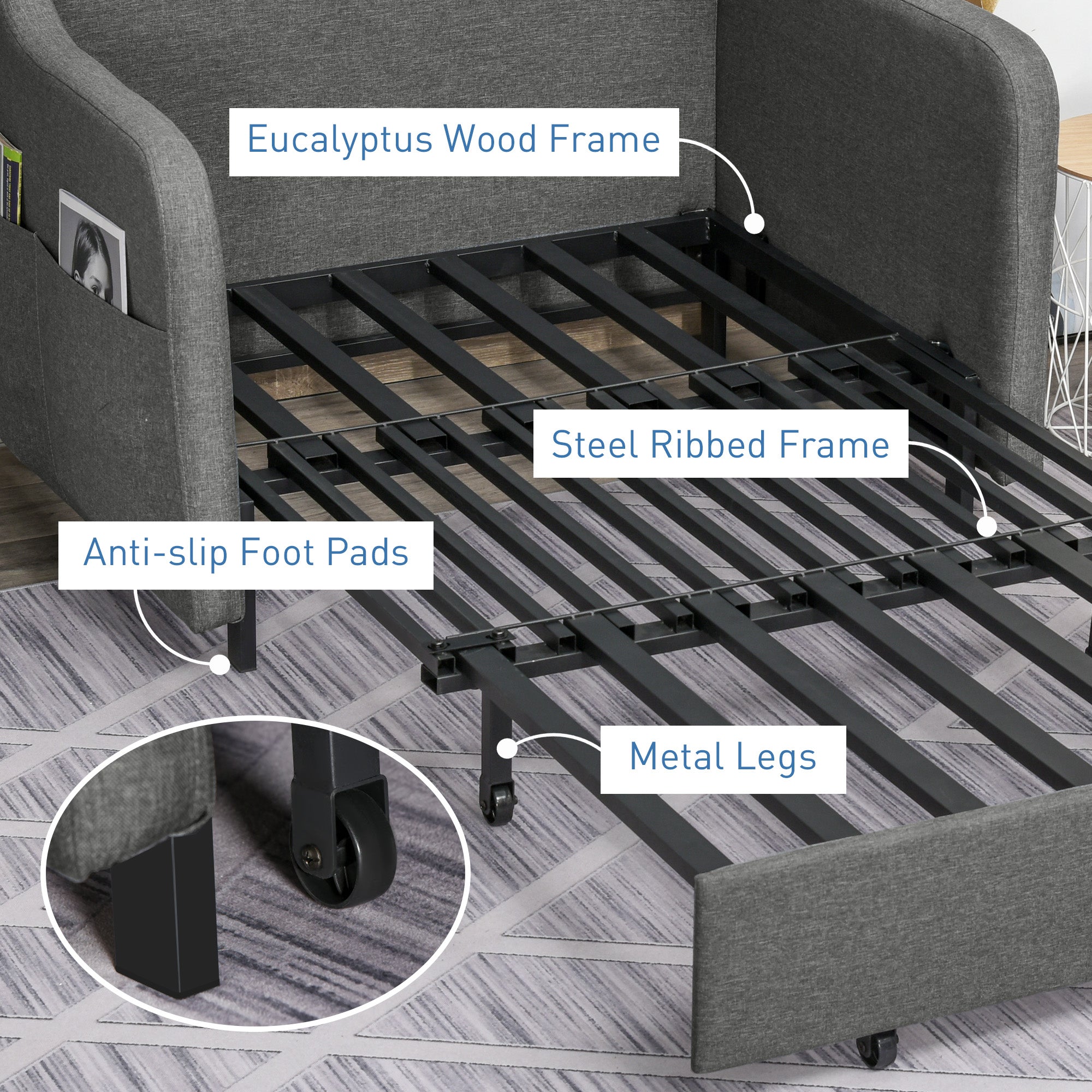 Eucalyptus Wood Frame

Steel Ribbed Frame

Anti-slip Foot Pads

Metal Legs