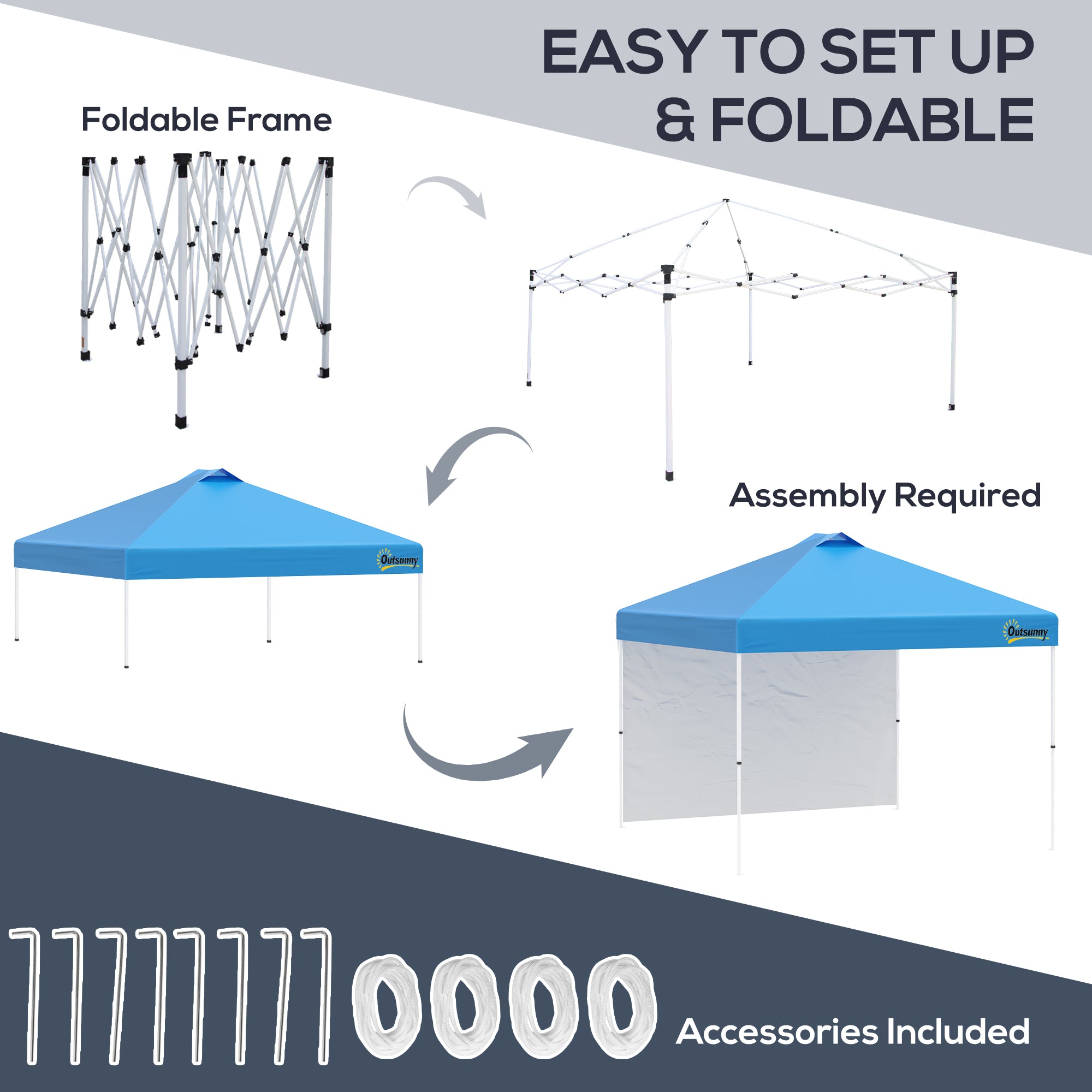 EASY TO SET UP & FOLDABLE

Foldable Frame

Outsunny

Assembly Required

Outsunny

Accessories Included