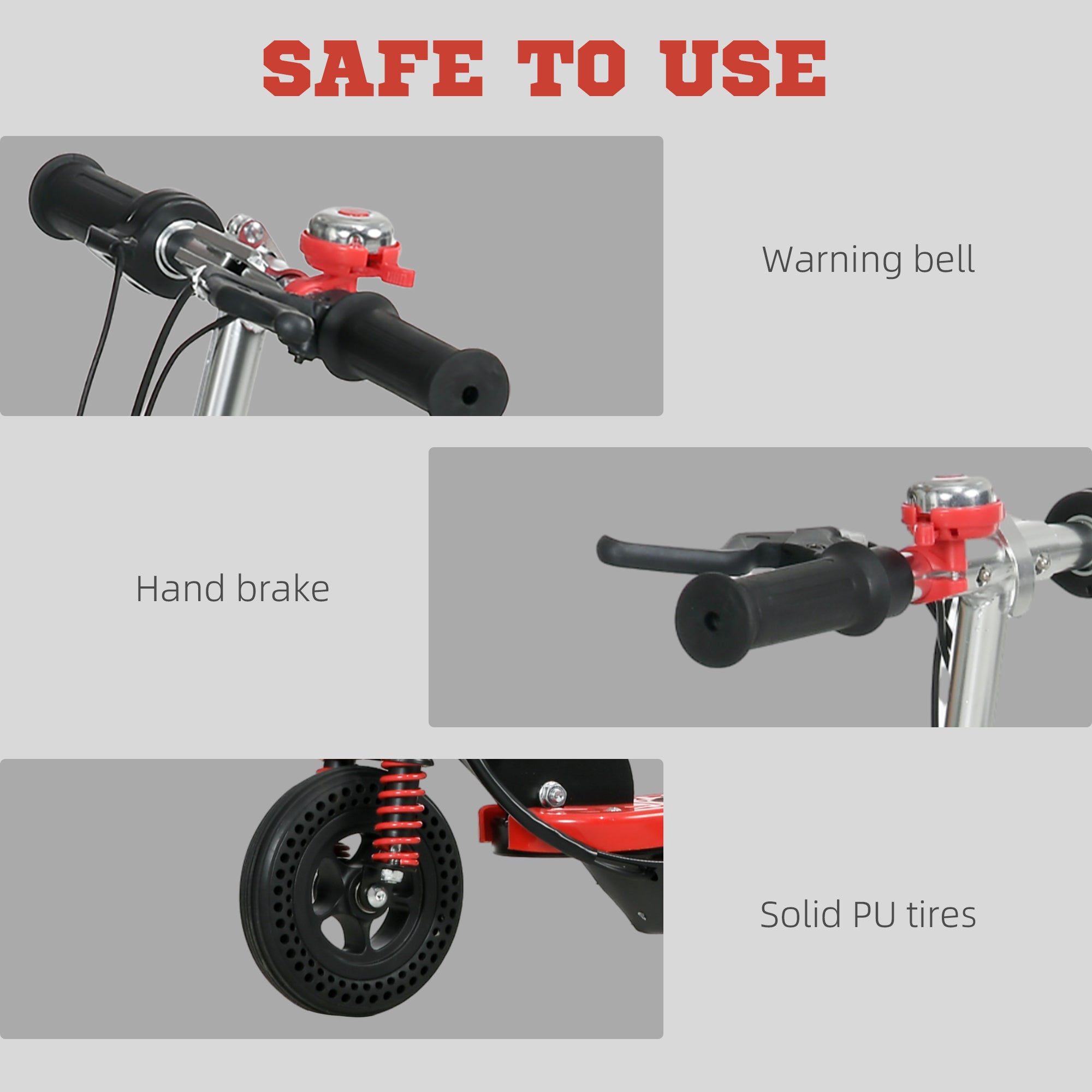 SAFE TO USE

Warning bell

Hand brake

Solid PU tires