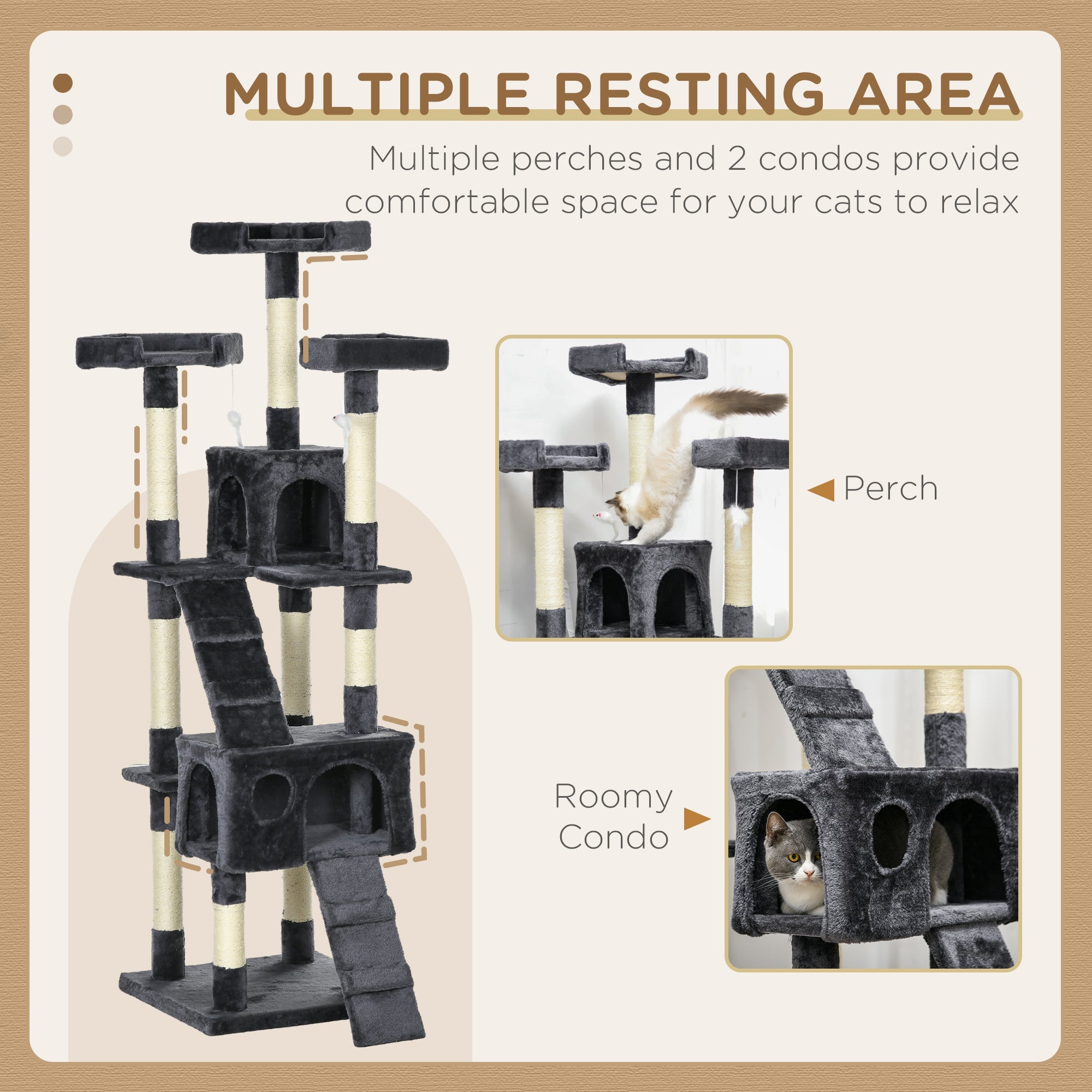 MULTIPLE RESTING AREA

Multiple perches and 2 condos provide comfortable space for your cats to relax

Perch

Roomy Condo