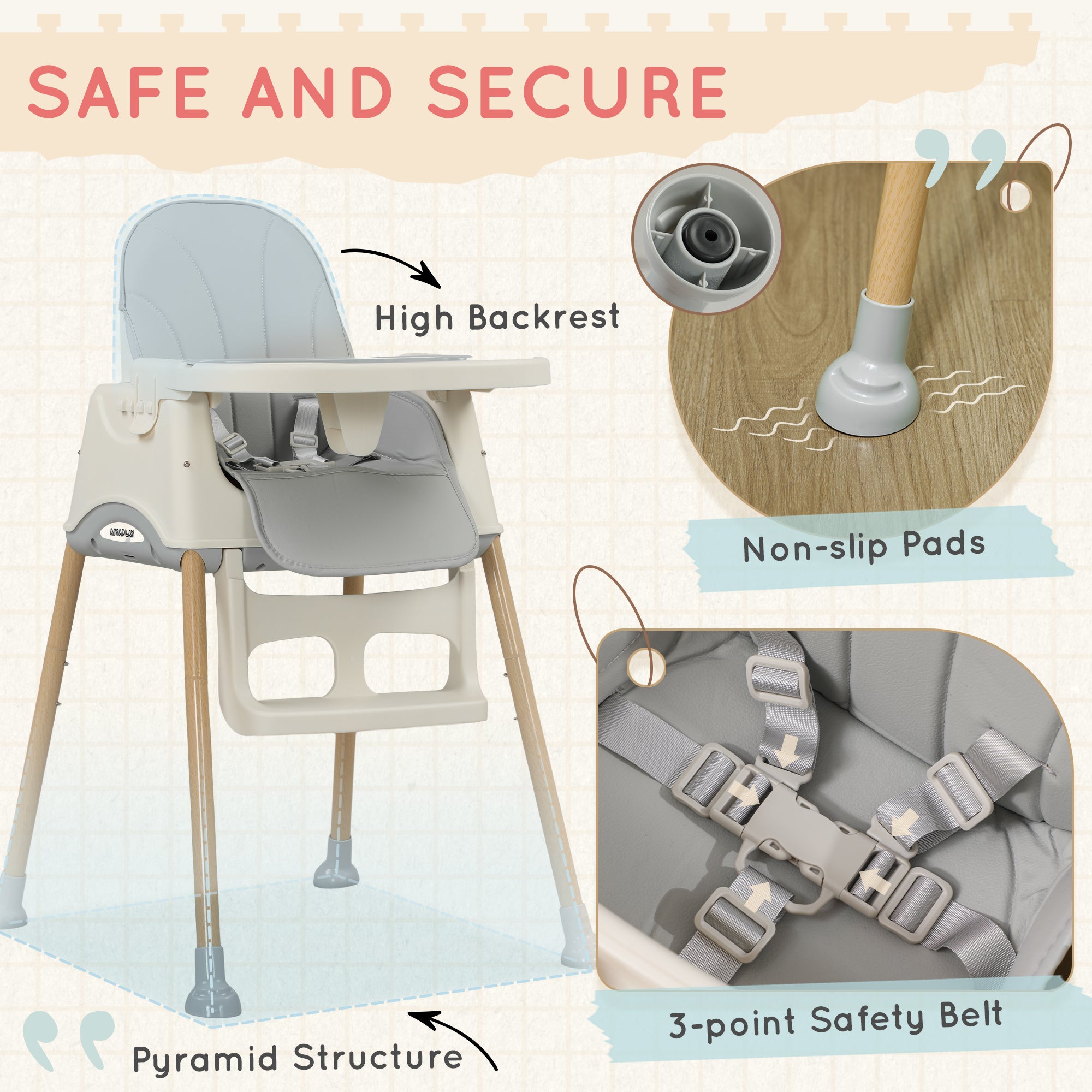 SAFE AND SECURE

High Backrest

AIYAPLAY

Non-slip Pads

3-point Safety Belt

Pyramid Structure