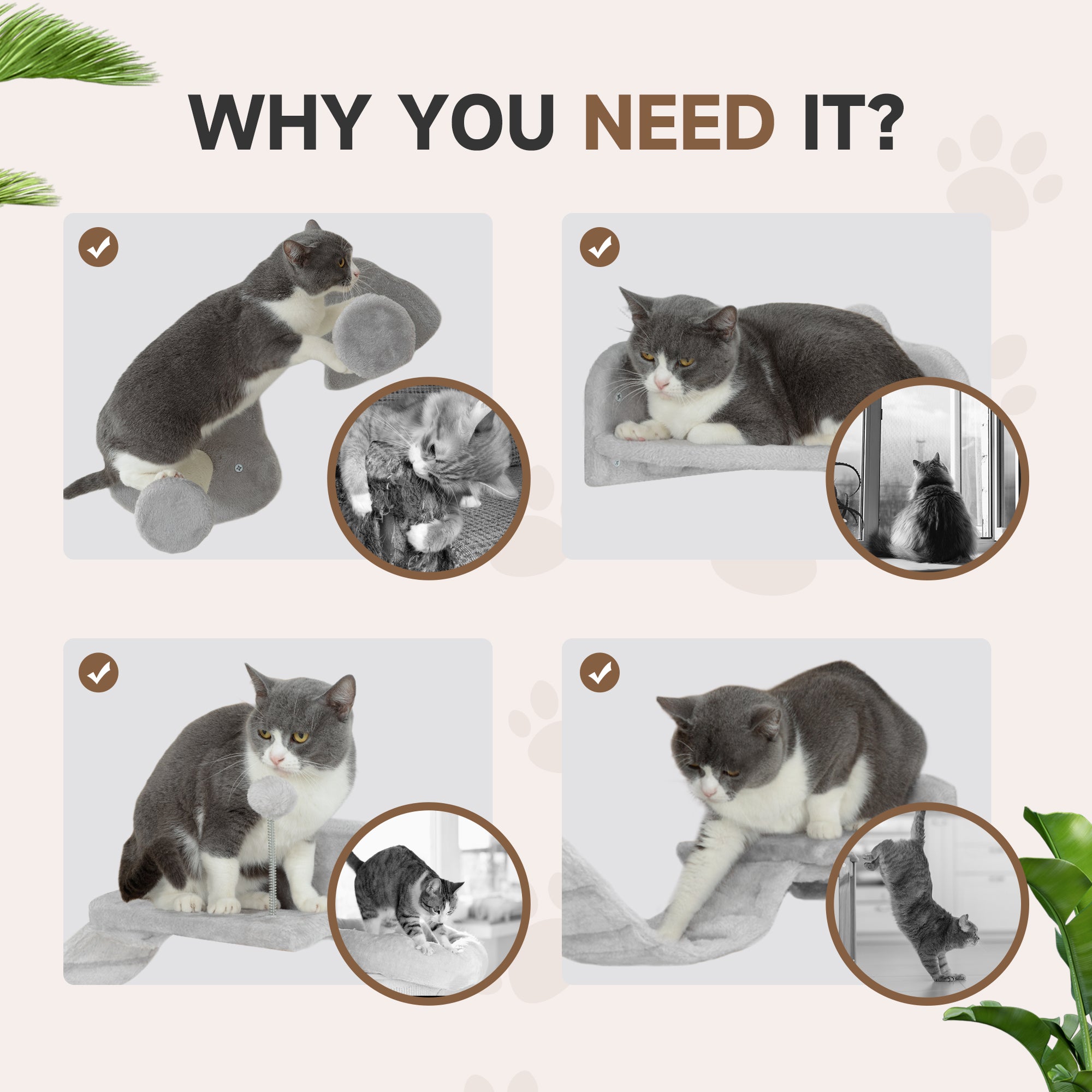 WHY YOU NEED IT?