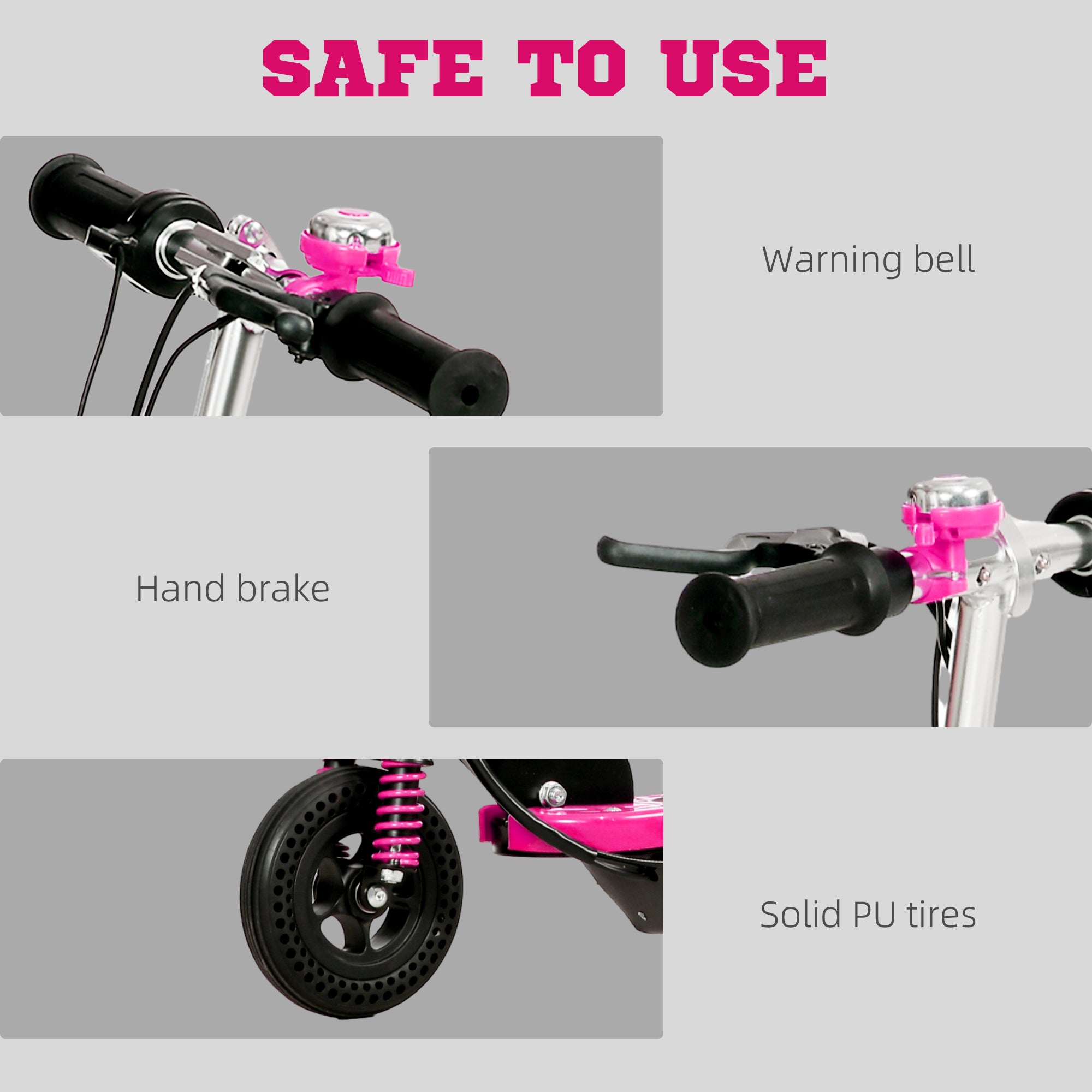 SAFE TO USE

Warning bell

Hand brake

Solid PU tires