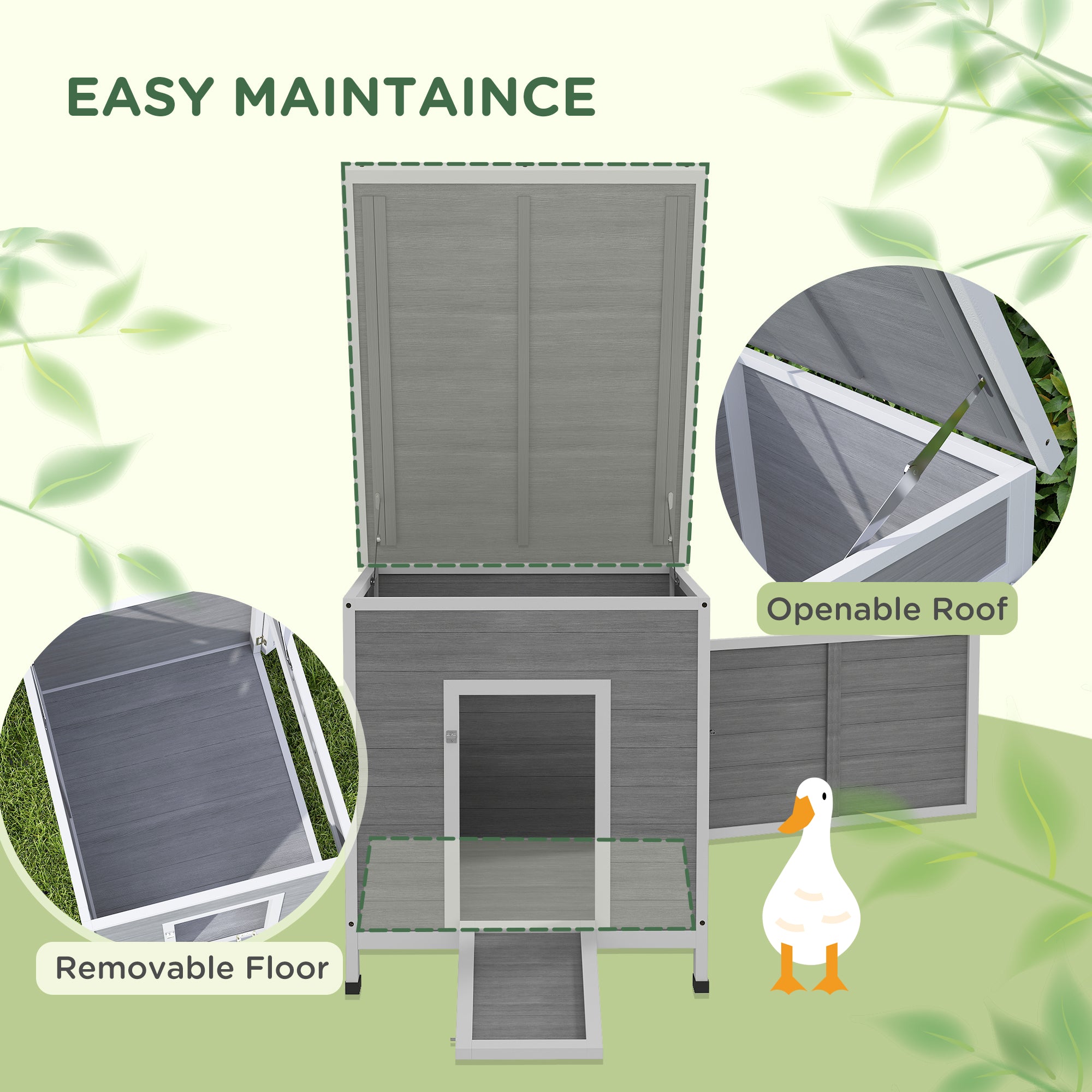 EASY MAINTAINCE

Openable Roof

Removable Floor