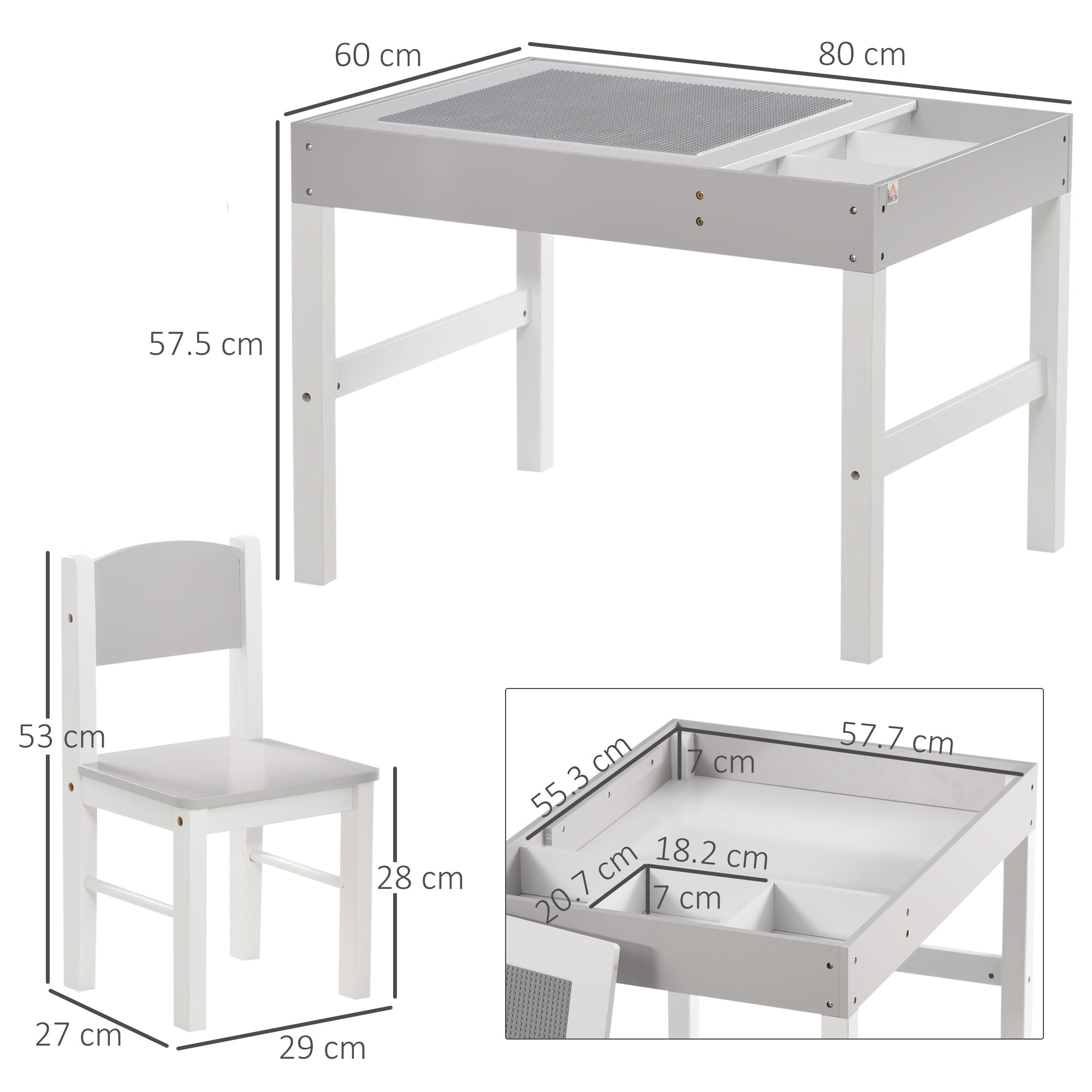 60 cm
80 cm
57.5 cm
53 cm
28 cm
27 cm
29 cm
55.3 cm
7 cm
57.7 cm
20.7 cm
18.2 cm
7 cm