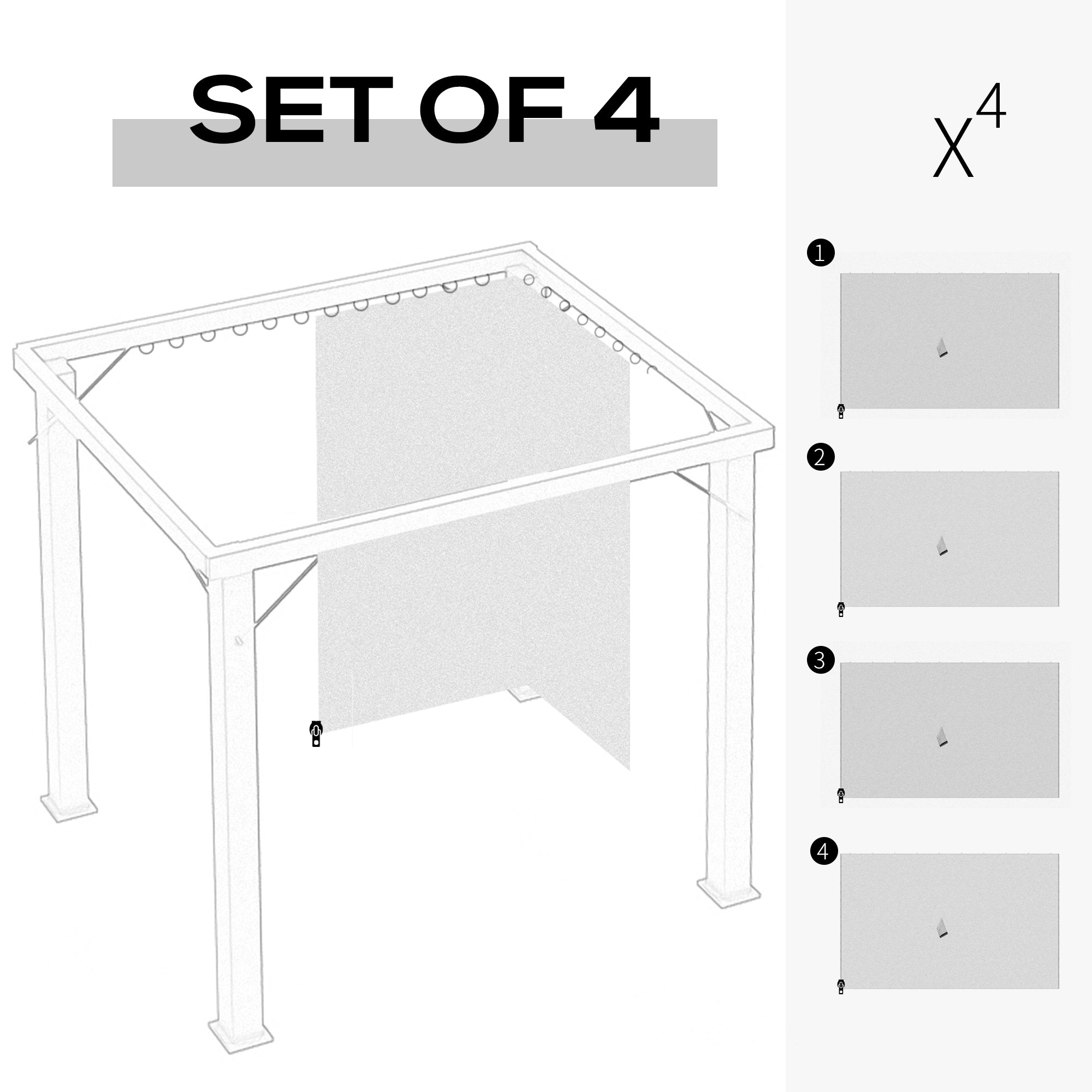 SET OF 4

$X^4$

1

2

3

4