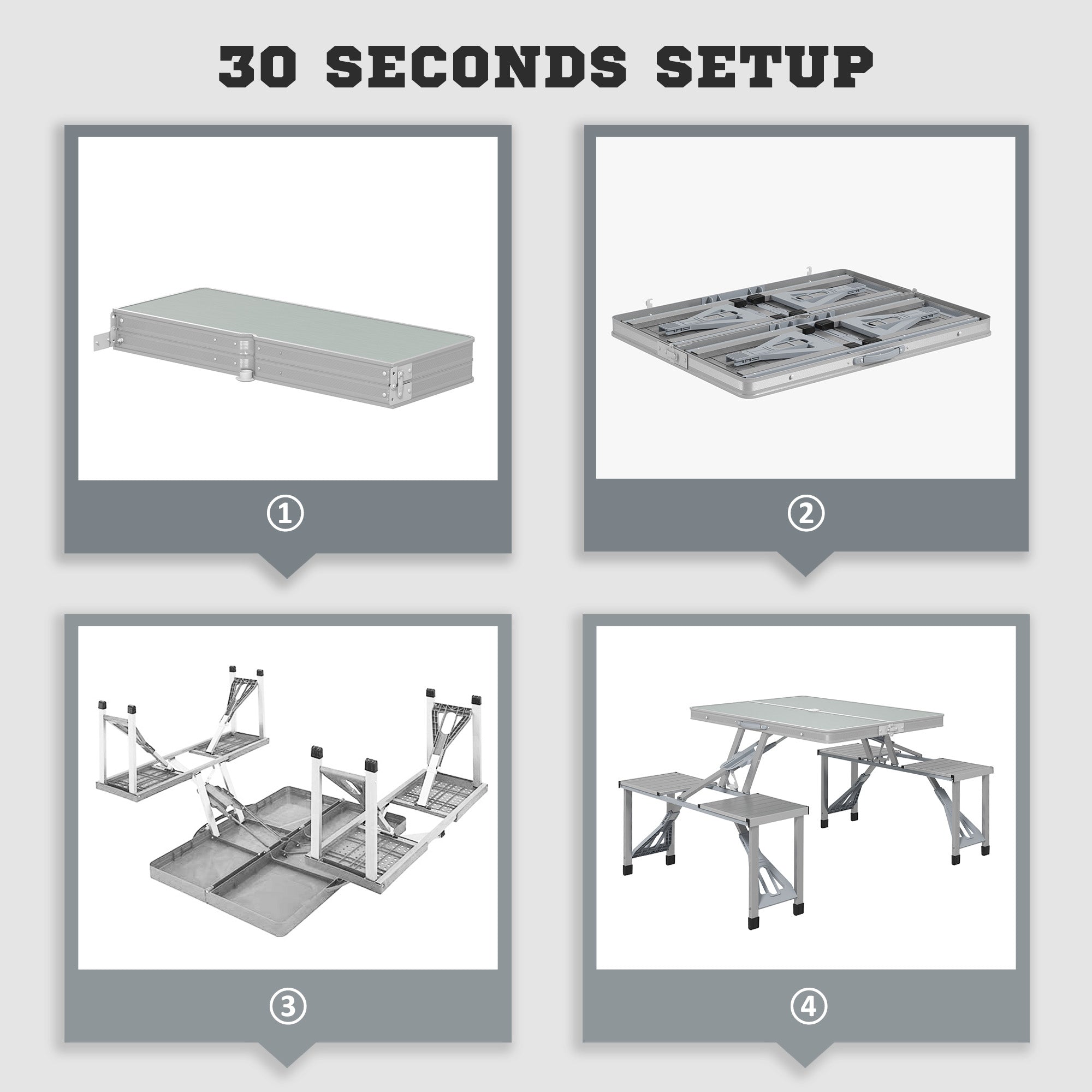 30 SECONDS SETUP

①

②

③

④