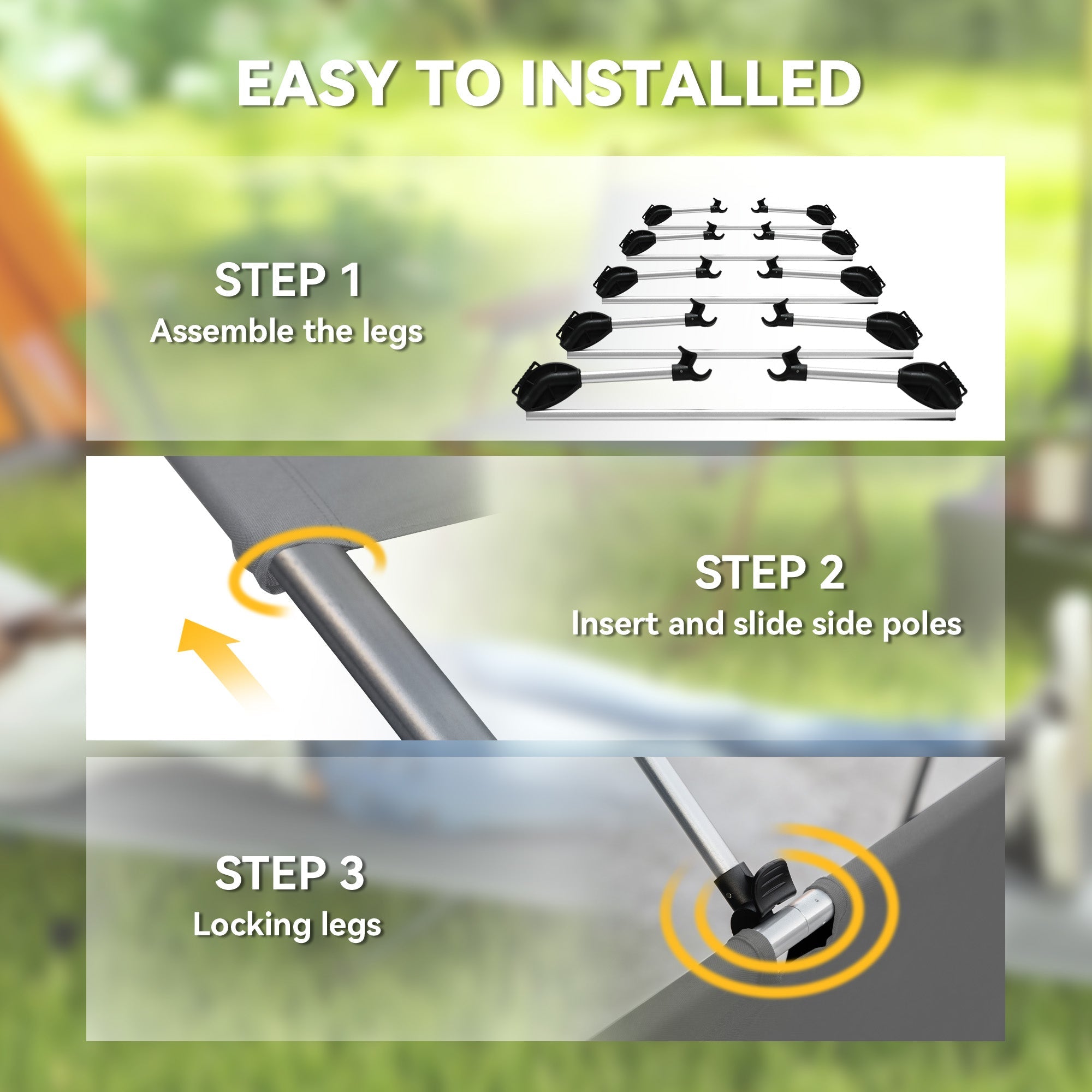 EASY TO INSTALLED

STEP 1
Assemble the legs

STEP 2
Insert and slide side poles

STEP 3
Locking legs