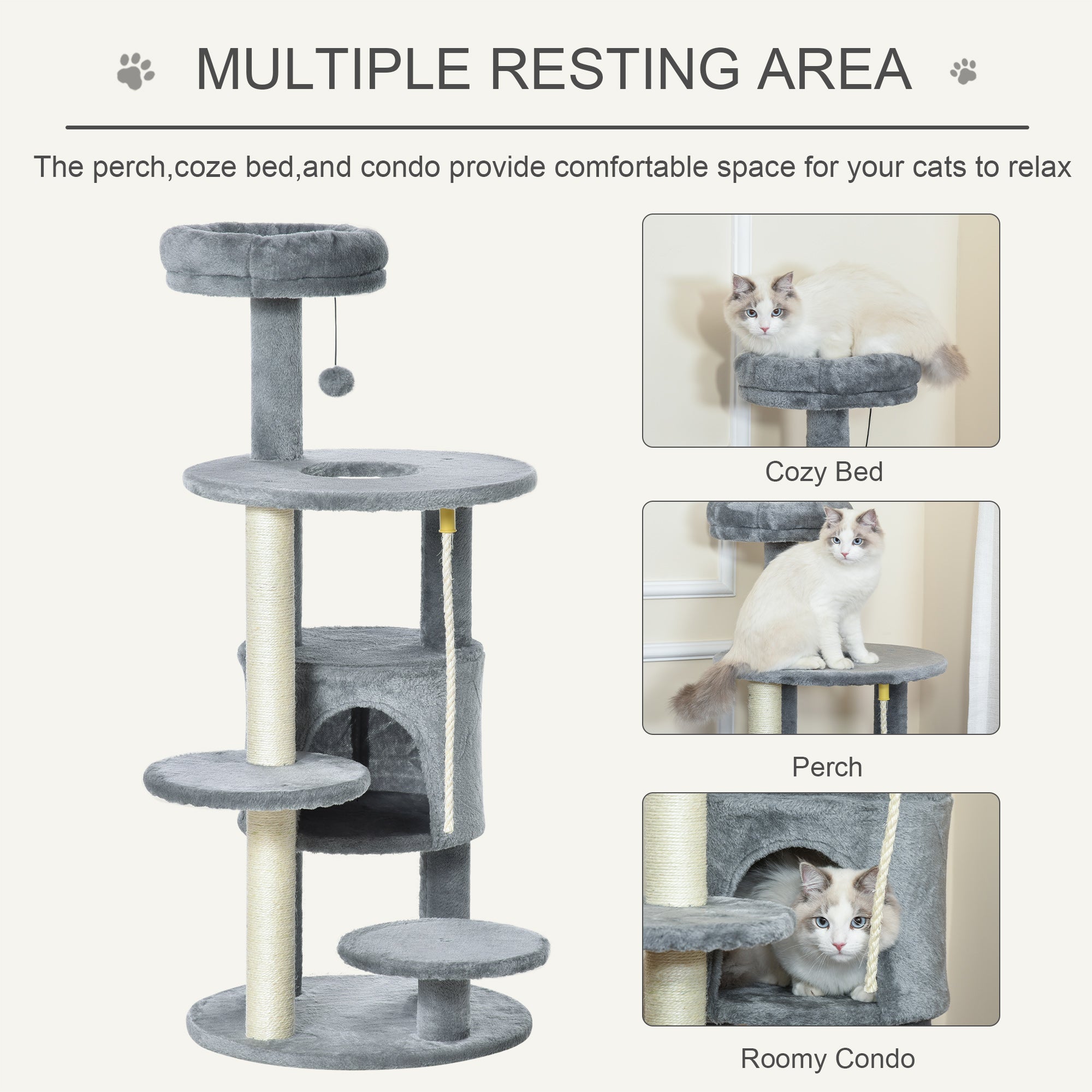 MULTIPLE RESTING AREA

The perch,coze bed,and condo provide comfortable space for your cats to relax

Cozy Bed

Perch

Roomy Condo