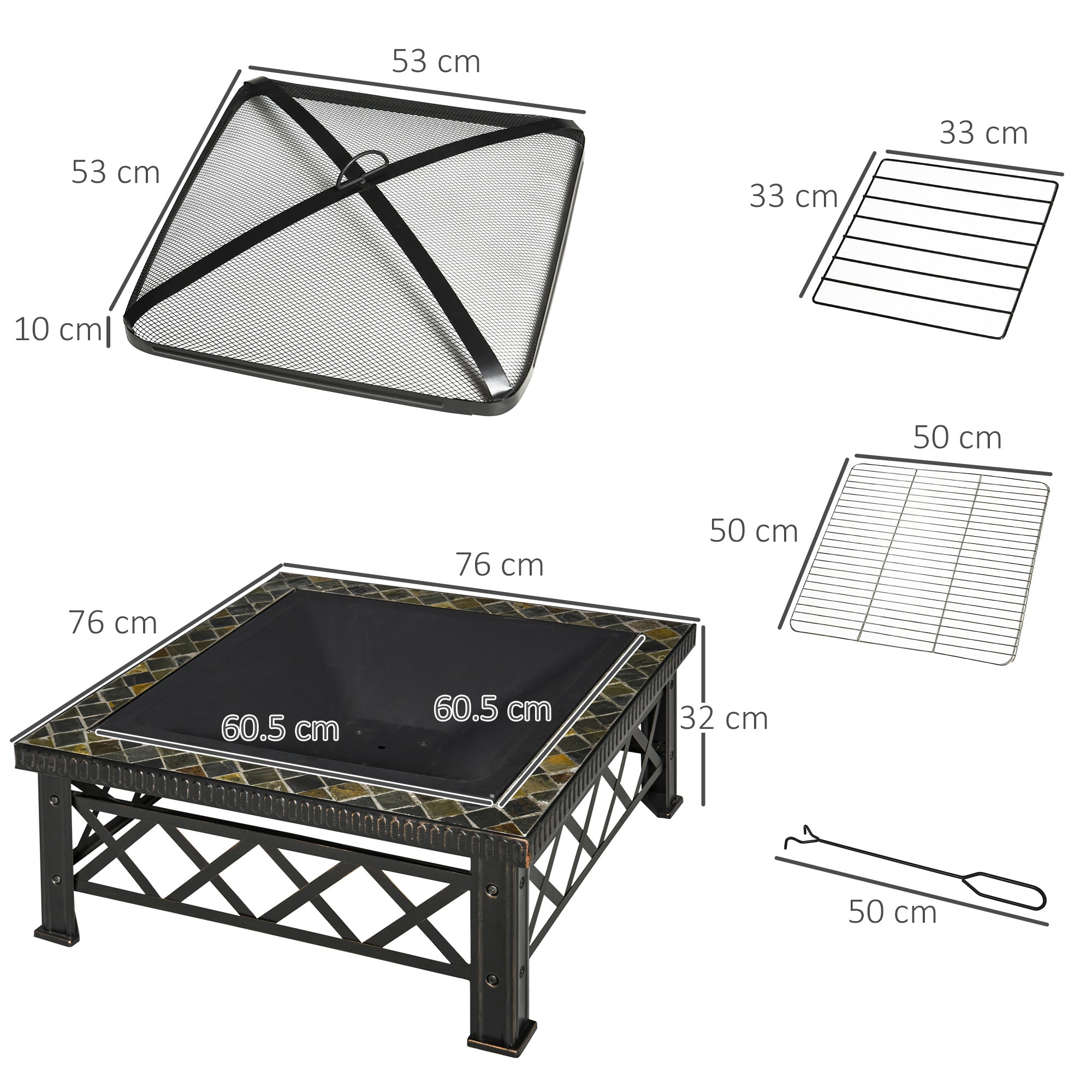 53 cm
53 cm
10 cm
33 cm
33 cm
50 cm
50 cm
76 cm
76 cm
60.5 cm
60.5 cm
32 cm
50 cm