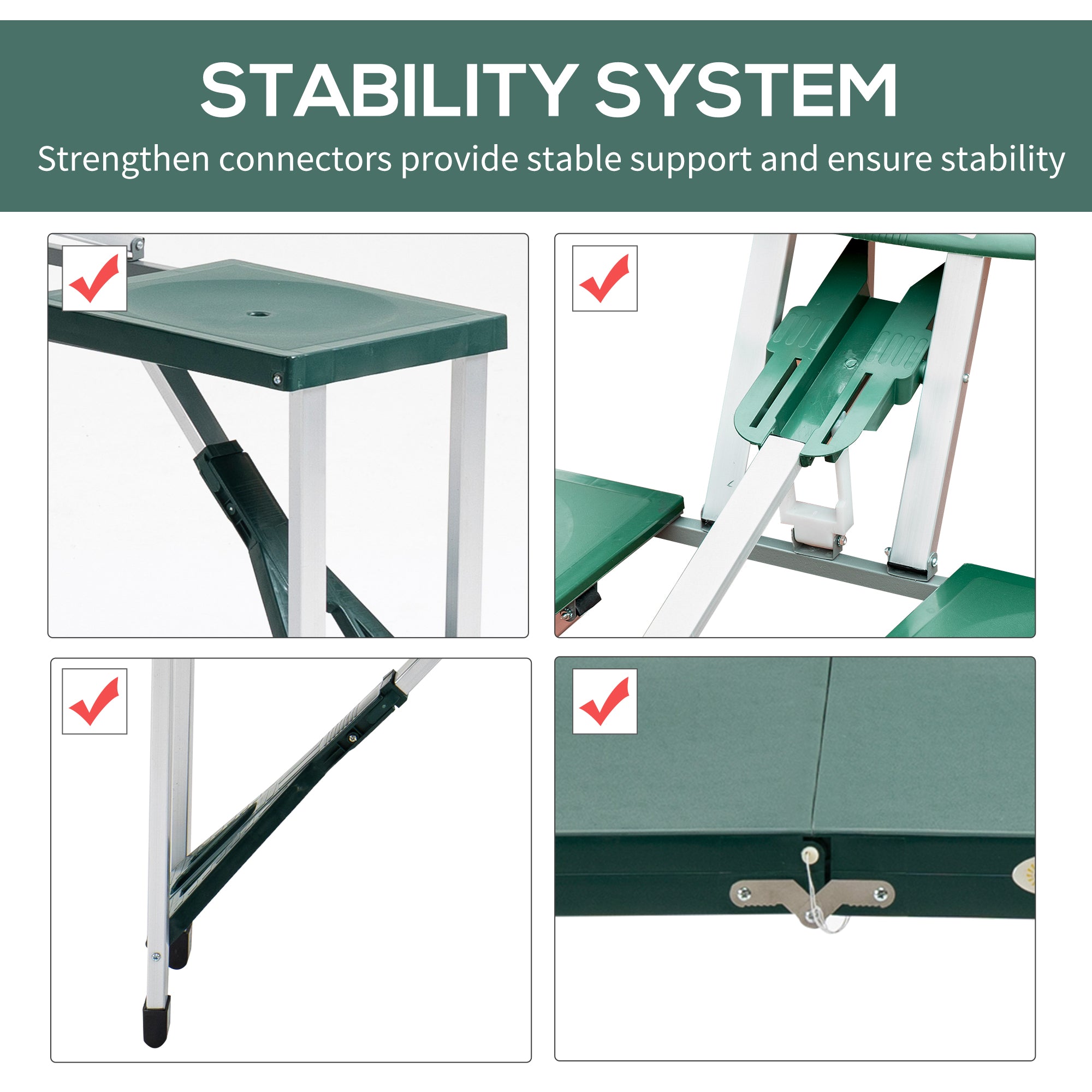 STABILITY SYSTEM

Strengthen connectors provide stable support and ensure stability