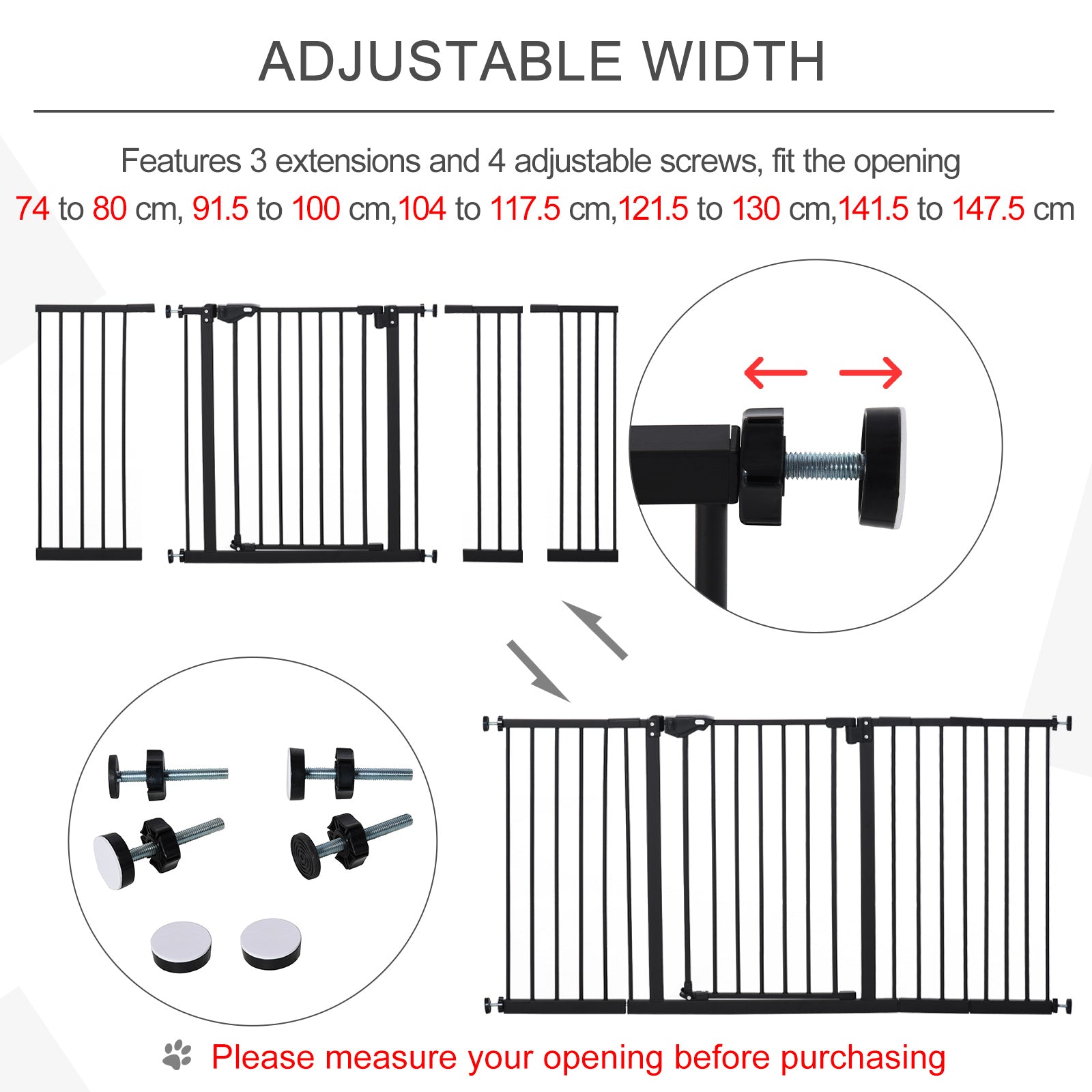 ADJUSTABLE WIDTH

Features 3 extensions and 4 adjustable screws, fit the opening
74 to 80 cm, 91.5 to 100 cm,104 to 117.5 cm,121.5 to 130 cm,141.5 to 147.5 cm

Please measure your opening before purchasing