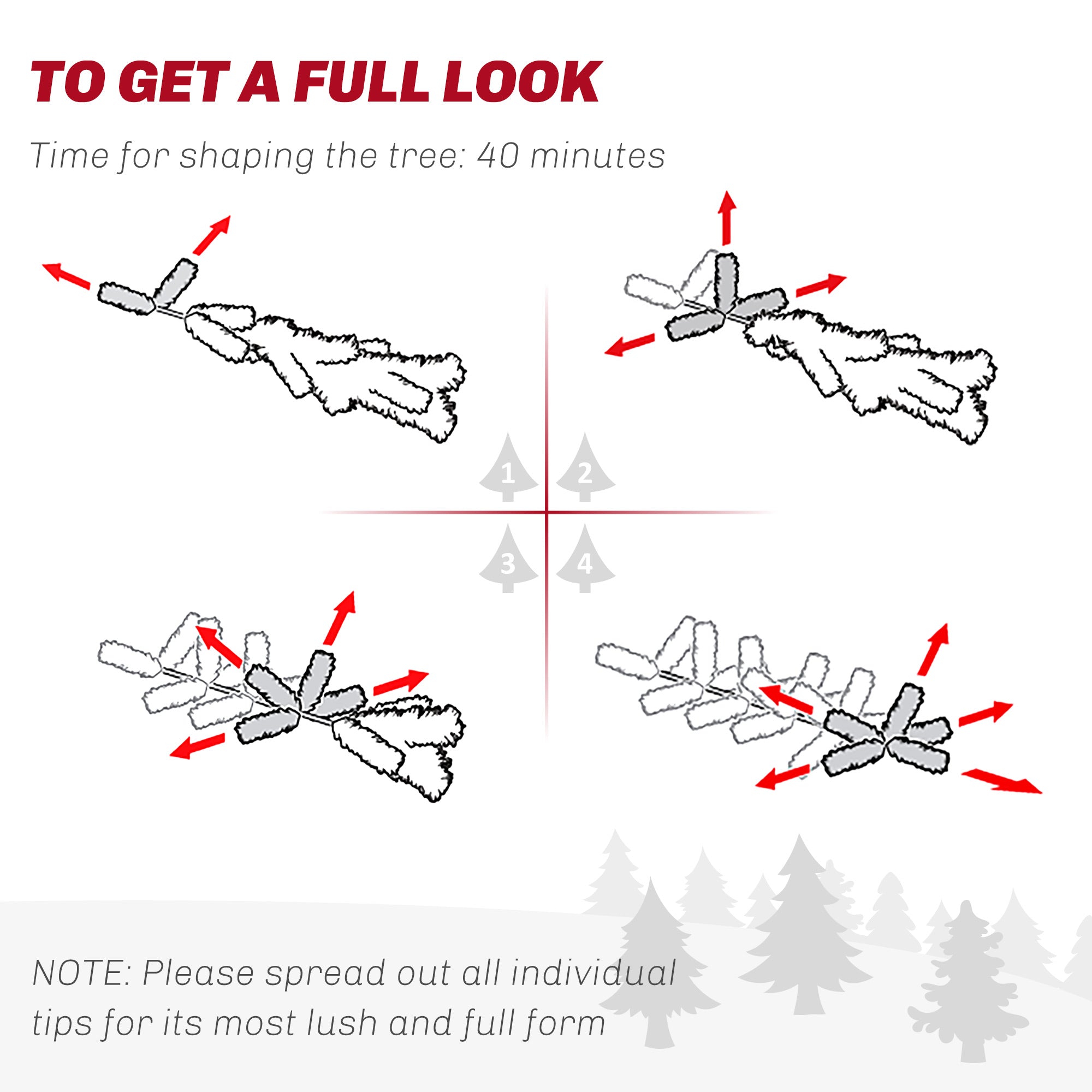 TO GET A FULL LOOK

Time for shaping the tree: 40 minutes

1 2
3 4

NOTE: Please spread out all individual tips for its most lush and full form