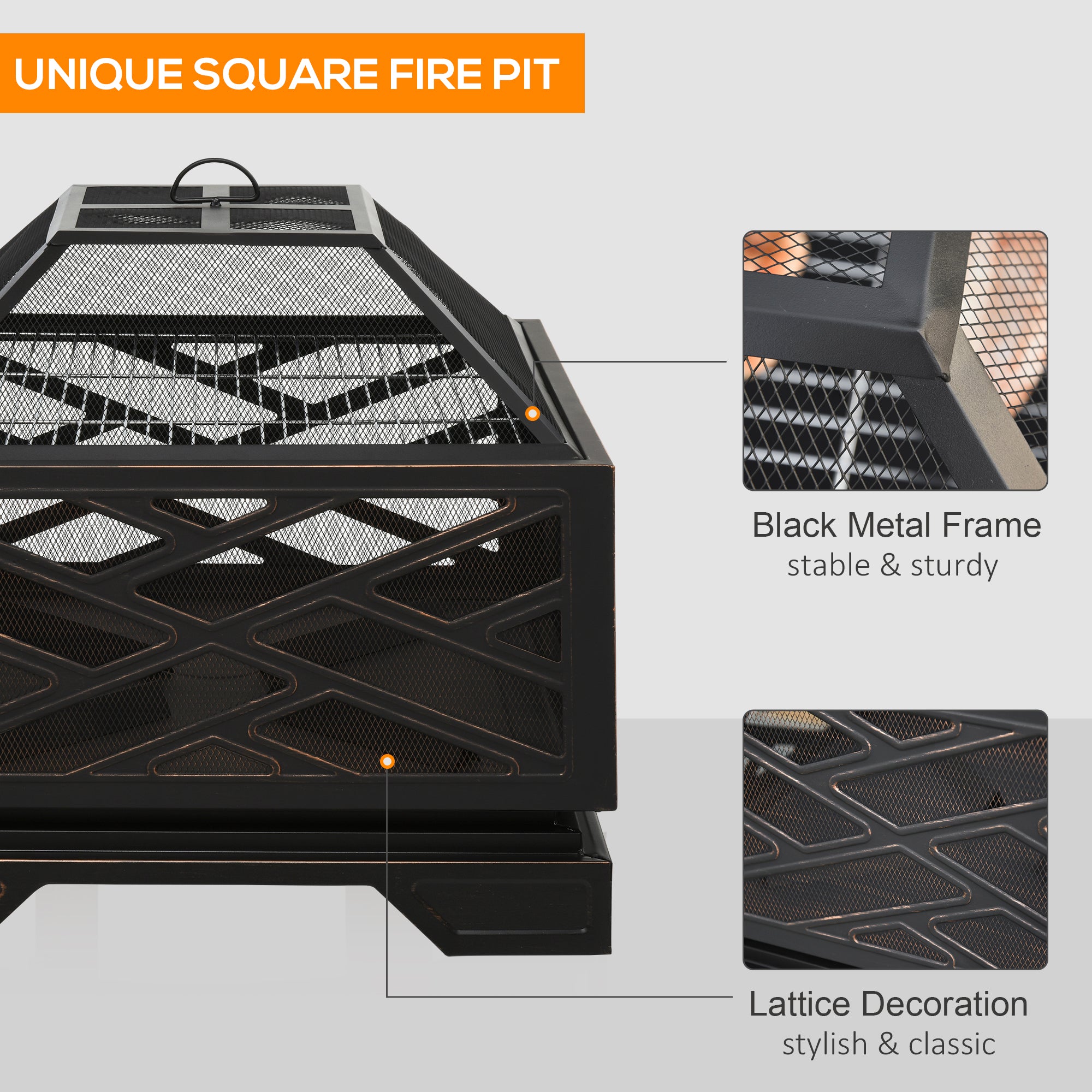 UNIQUE SQUARE FIRE PIT

Black Metal Frame
stable & sturdy

Lattice Decoration
stylish & classic