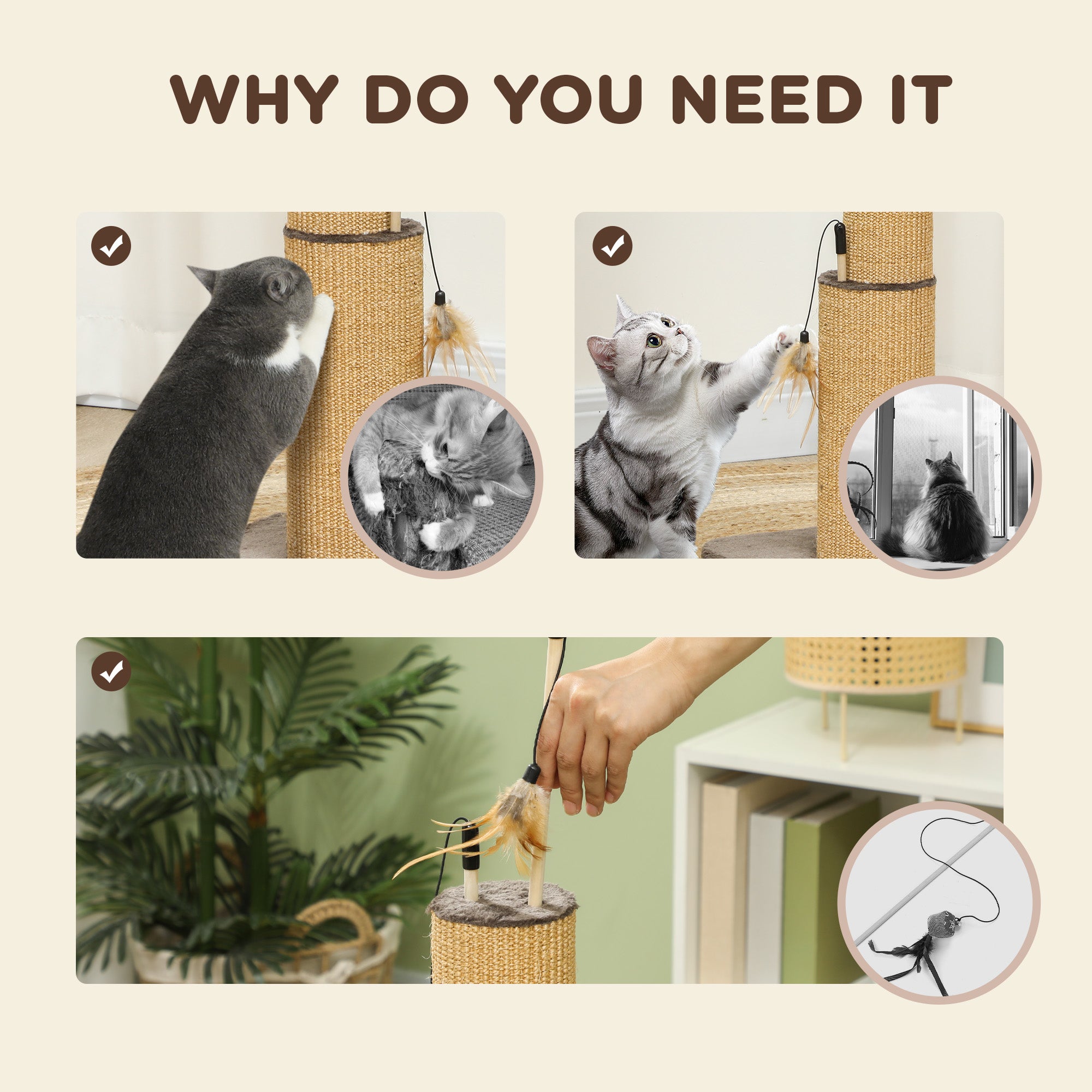 WHY DO YOU NEED IT