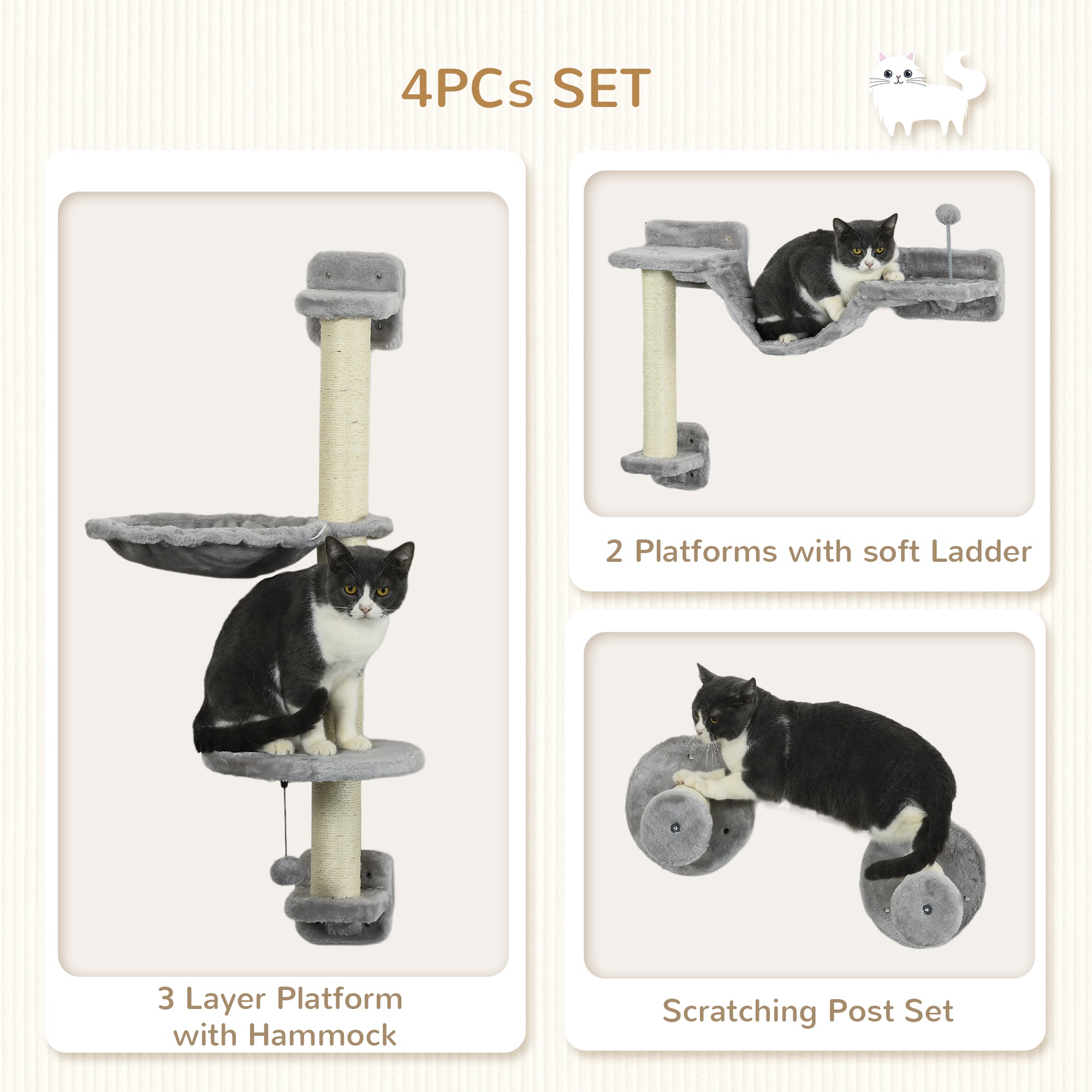 4PCs SET

3 Layer Platform with Hammock

2 Platforms with soft Ladder

Scratching Post Set