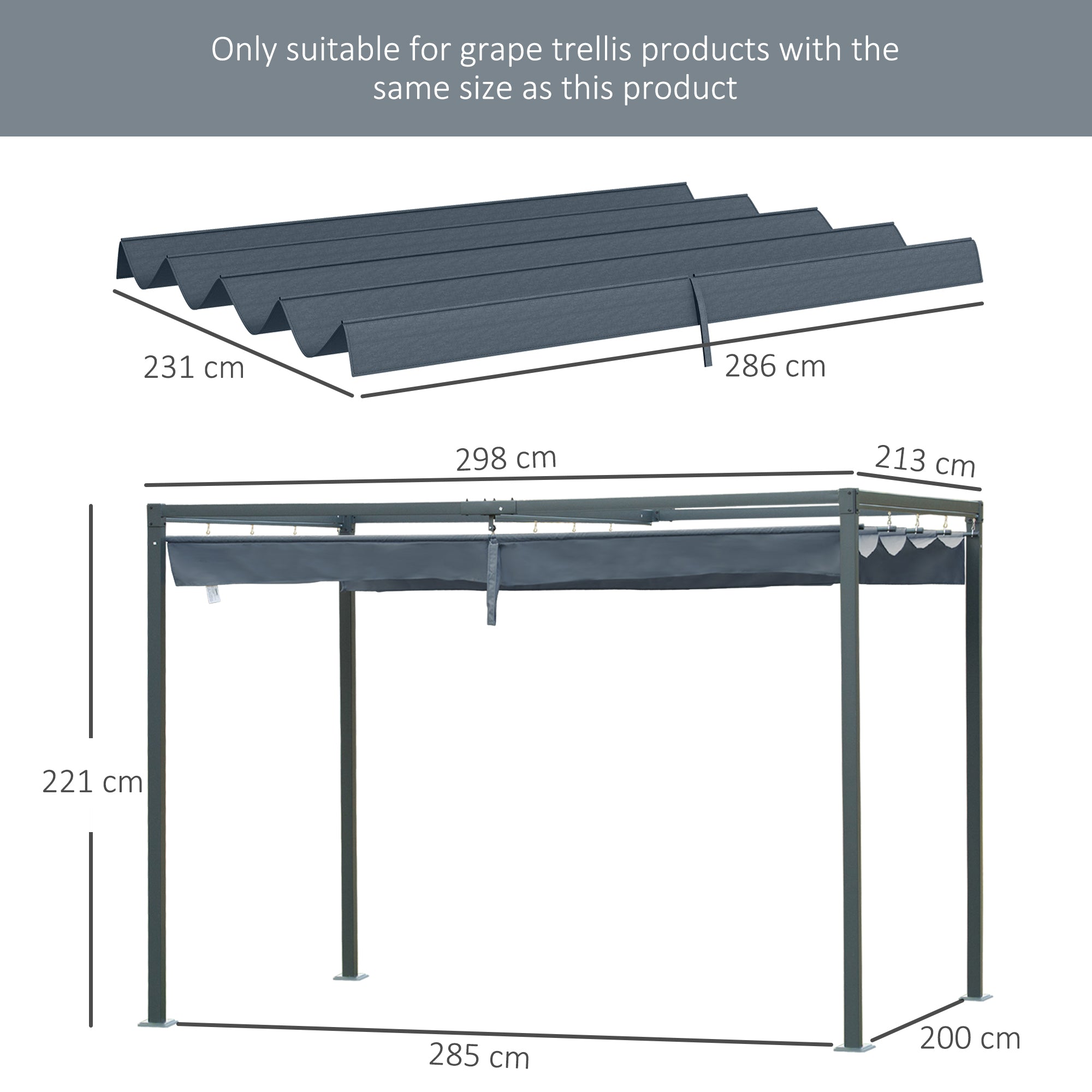 Only suitable for grape trellis products with the same size as this product

231 cm

286 cm

298 cm

213 cm

221 cm

285 cm

200 cm