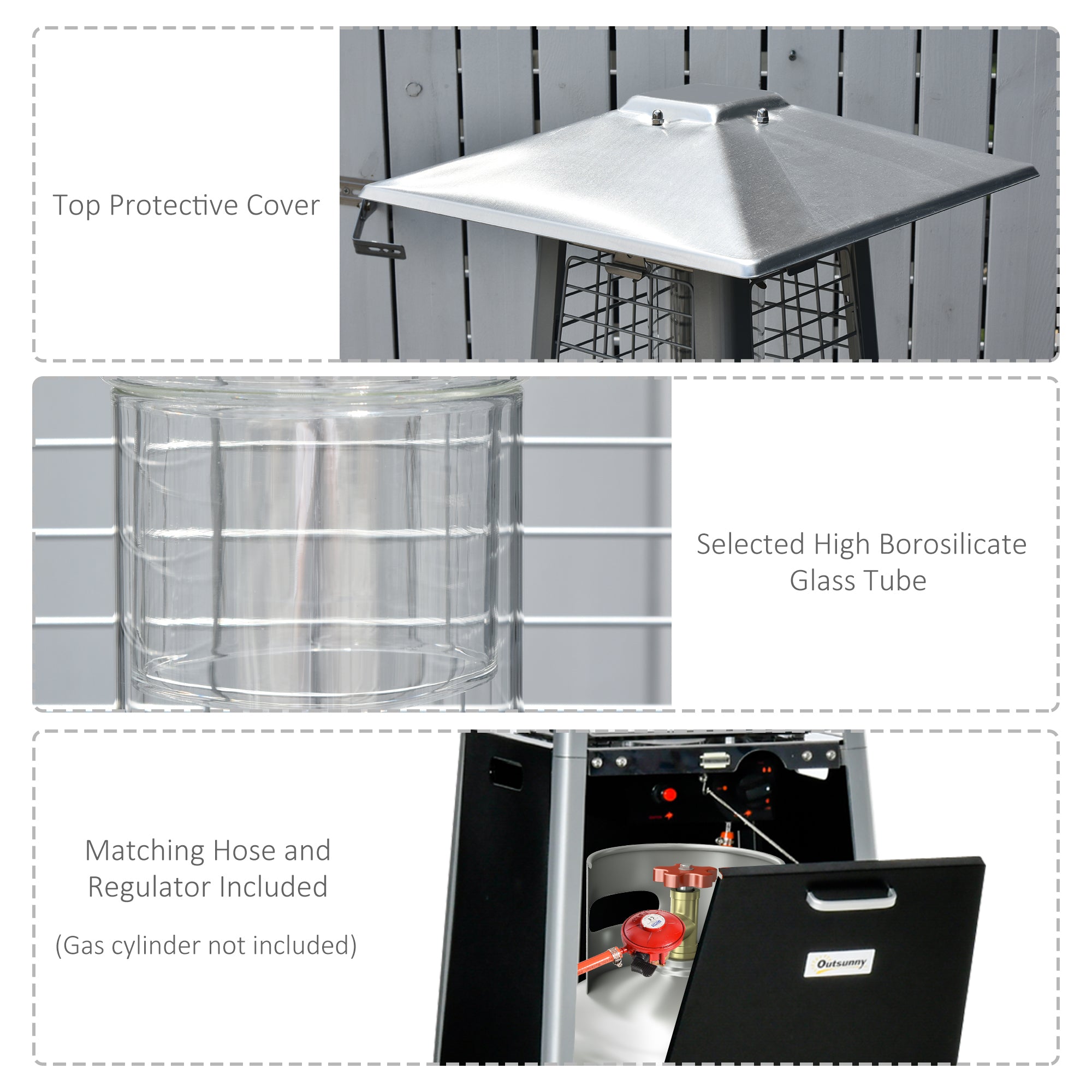 Top Protective Cover

Selected High Borosilicate Glass Tube

Matching Hose and Regulator Included

(Gas cylinder not included)

Outsunny