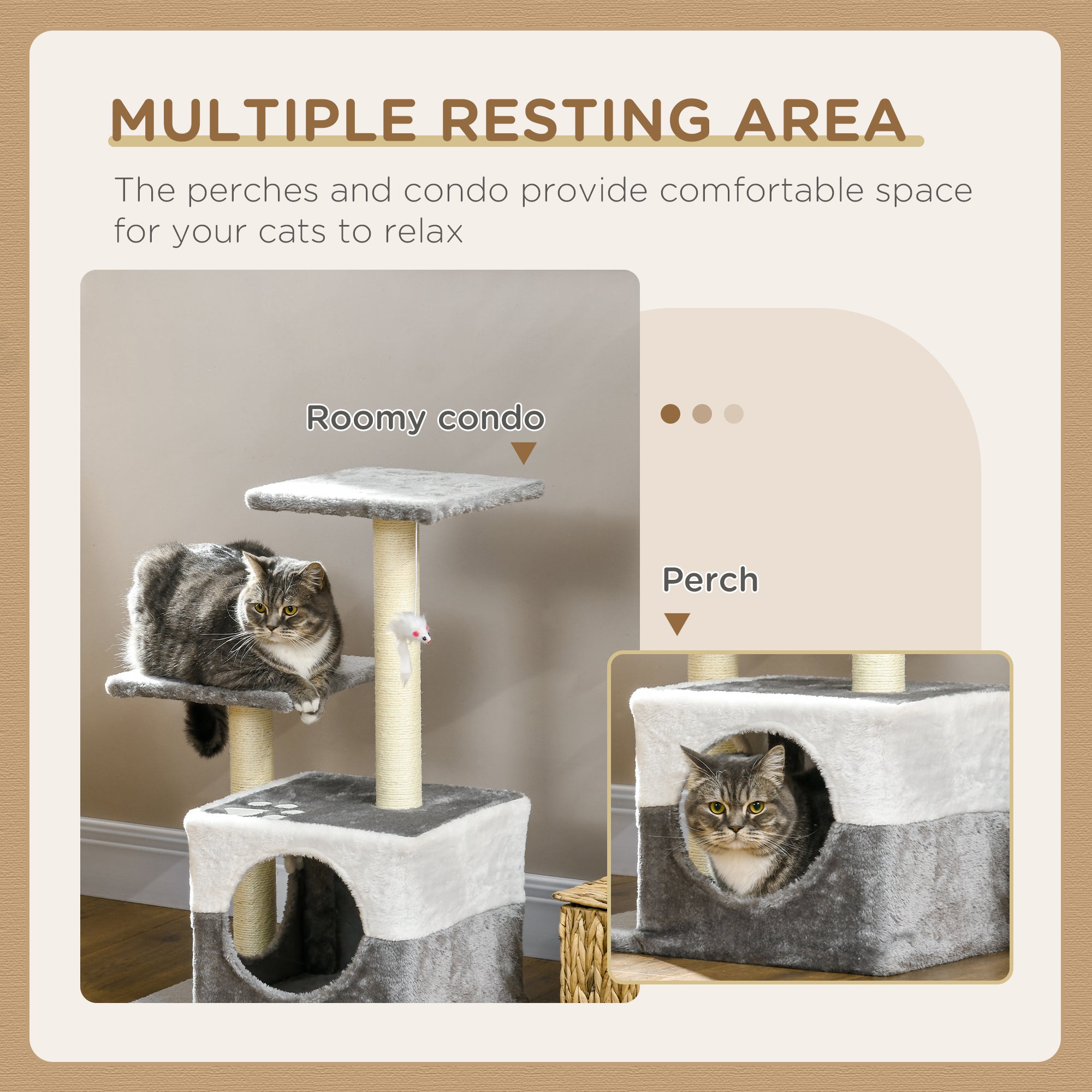 MULTIPLE RESTING AREA

The perches and condo provide comfortable space for your cats to relax

Roomy condo

Perch