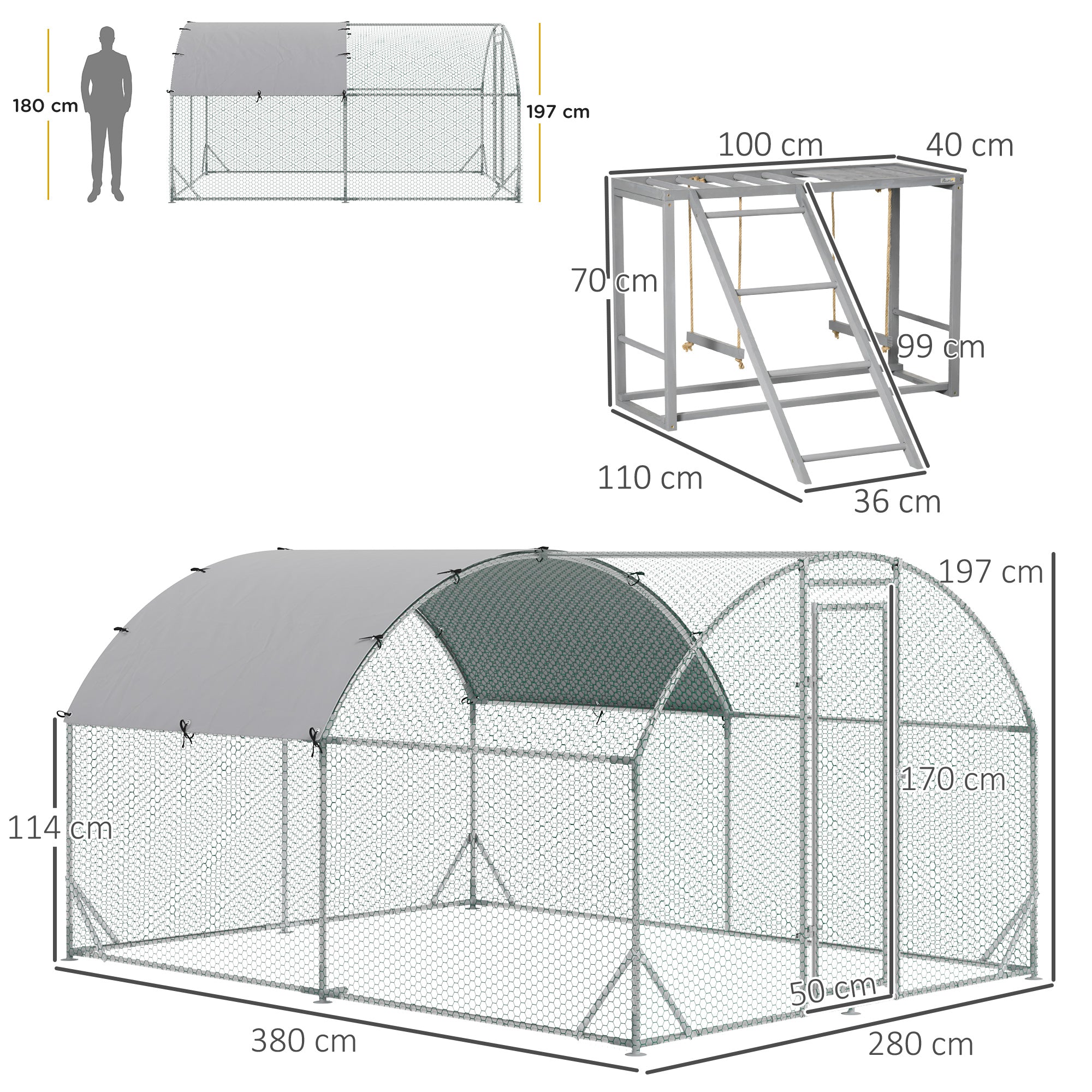 180 cm

197 cm

100 cm

40 cm

70 cm

99 cm

110 cm

36 cm

197 cm

170 cm

114 cm

50 cm

380 cm

280 cm