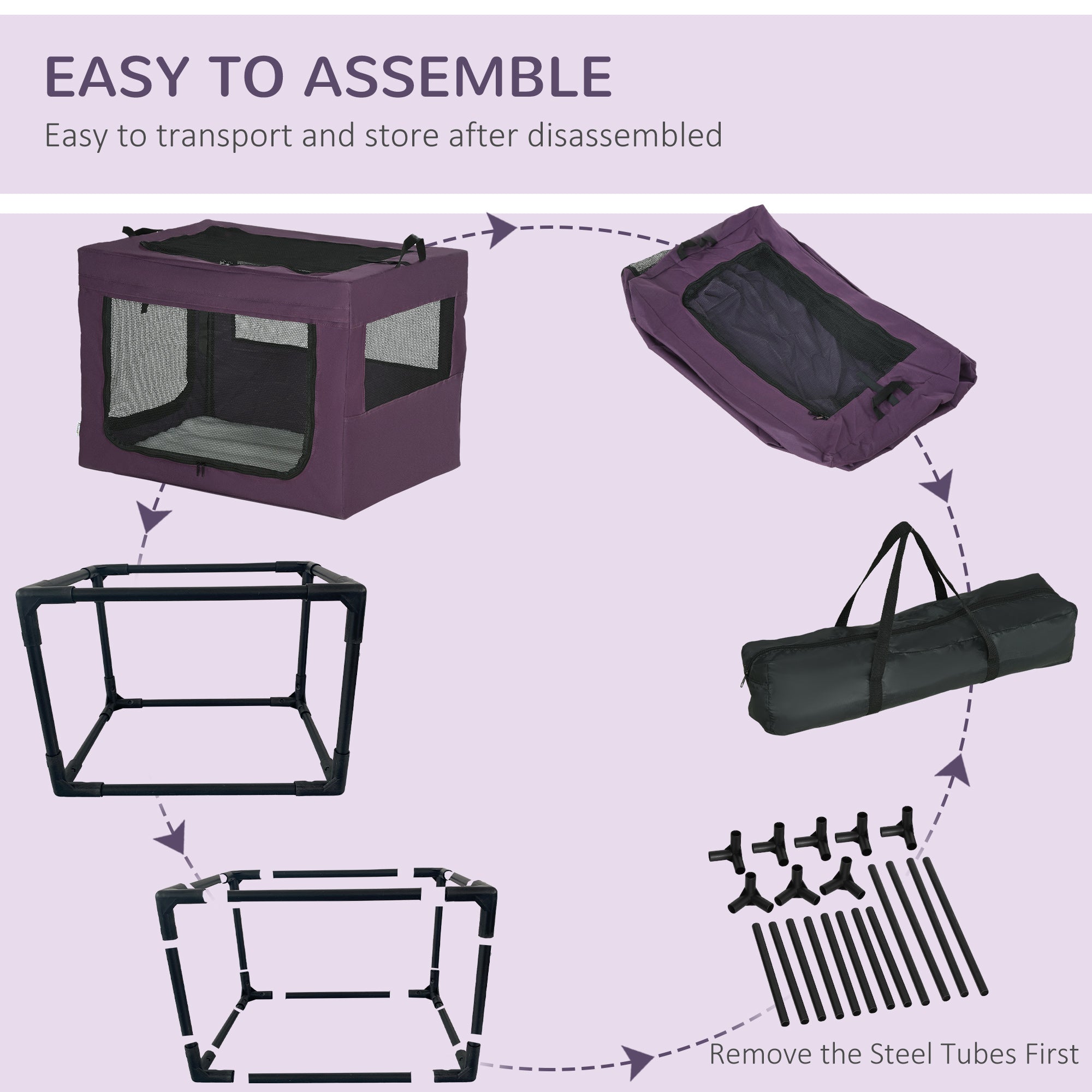 EASY TO ASSEMBLE
Easy to transport and store after disassembled

Remove the Steel Tubes First