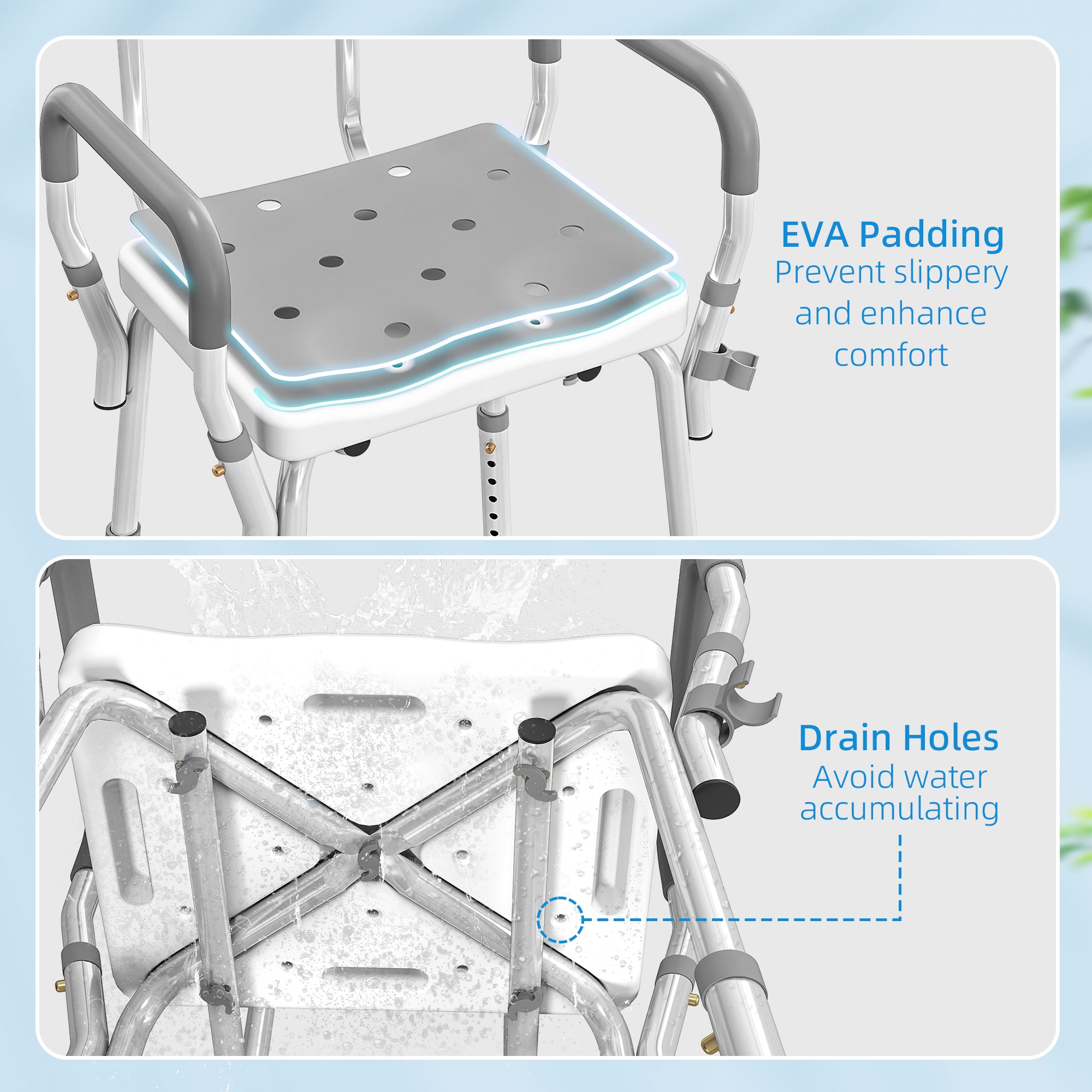 EVA Padding
Prevent slippery and enhance comfort

Drain Holes
Avoid water accumulating