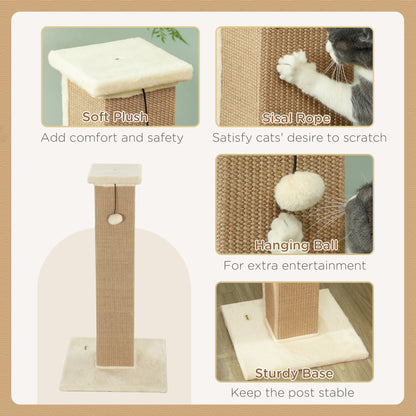 Soft Plush
Add comfort and safety

Sisal Rope
Satisfy cats' desire to scratch

Hanging Ball
For extra entertainment

Sturdy Base
Keep the post stable