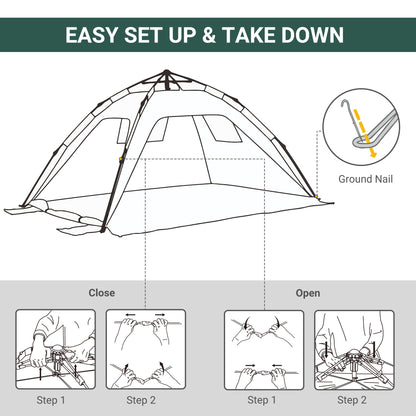 EASY SET UP & TAKE DOWN

Ground Nail

Close

Step 1

Step 2

Open

Step 1

Step 2