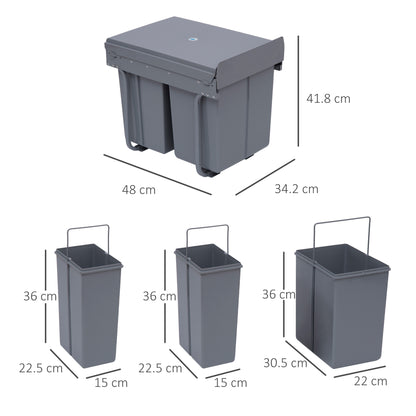 41.8 cm

48 cm

34.2 cm

36 cm

22.5 cm

15 cm

36 cm

22.5 cm

15 cm

36 cm

30.5 cm

22 cm