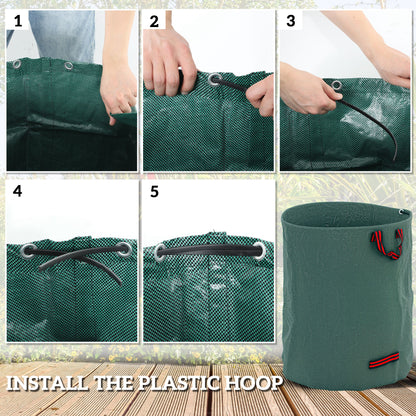 1

2

3

4

5

INSTALL THE PLASTIC HOOP