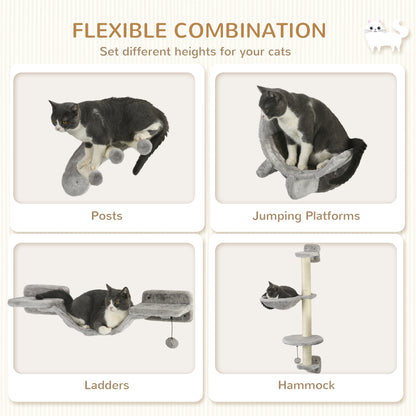 FLEXIBLE COMBINATION

Set different heights for your cats

Posts

Jumping Platforms

Ladders

Hammock