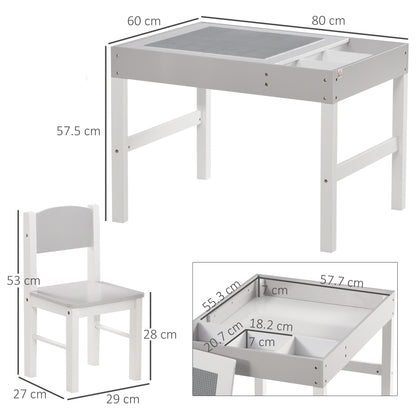 60 cm
80 cm
57.5 cm
53 cm
28 cm
27 cm
29 cm
55.3 cm
7 cm
57.7 cm
20.7 cm
18.2 cm
7 cm