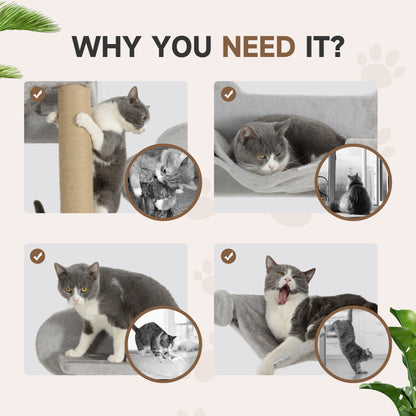 WHY YOU NEED IT?