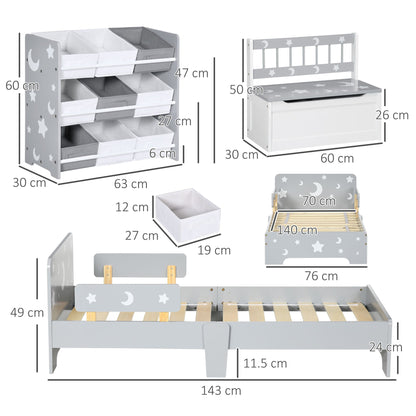 60 cm
47 cm
27 cm
6 cm
30 cm
63 cm
50 cm
26 cm
30 cm
60 cm
12 cm
27 cm
19 cm
70 cm
140 cm
76 cm
49 cm
24 cm
11.5 cm
143 cm