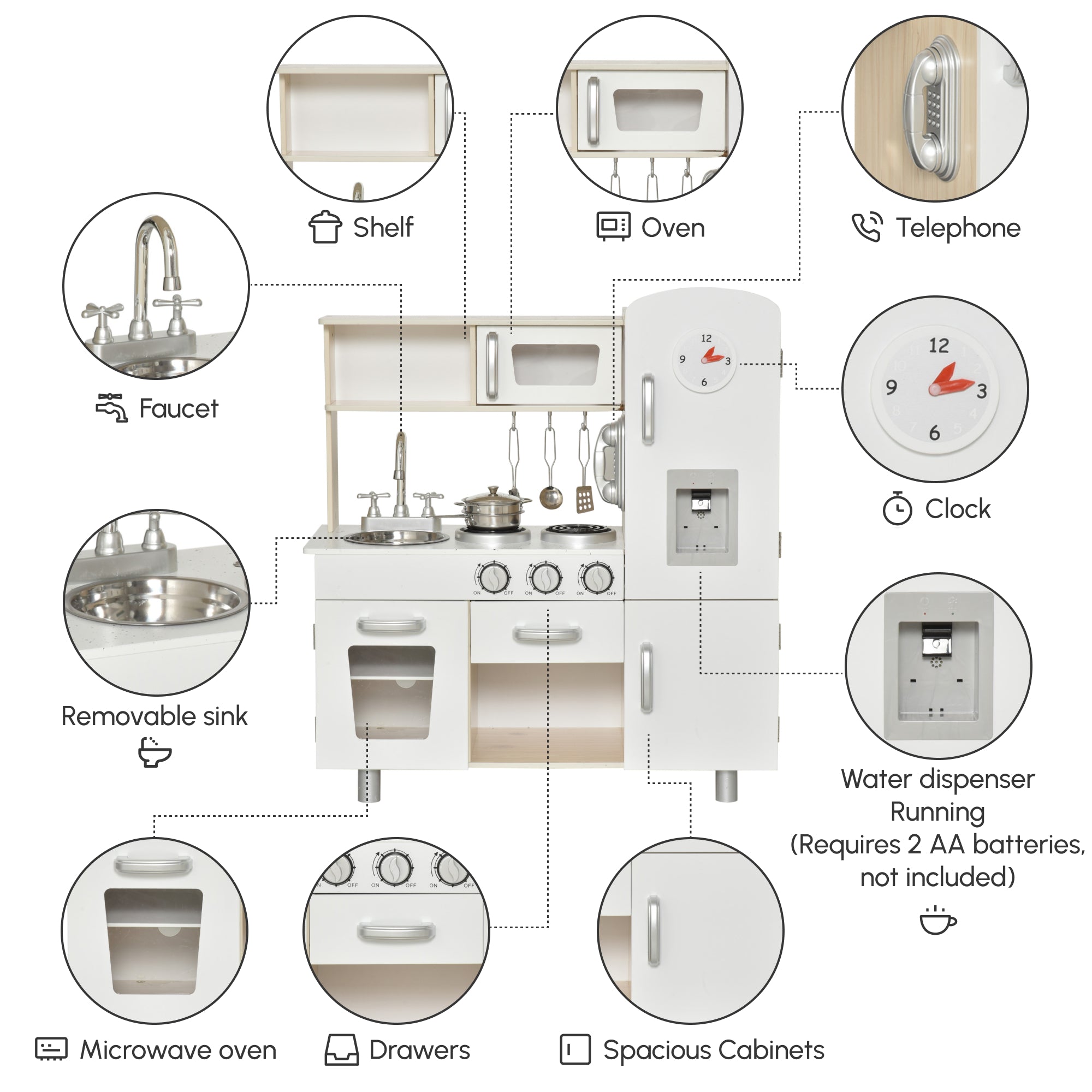 Shelf

Oven

Telephone

Faucet

12
9
3
6

12
9
3
6

Clock

ON OFF ON OFF ON OFF

Removable sink

Water dispenser Running (Requires 2 AA batteries, not included)

ON OFF ON OFF ON OFF

Microwave oven

Drawers

Spacious Cabinets