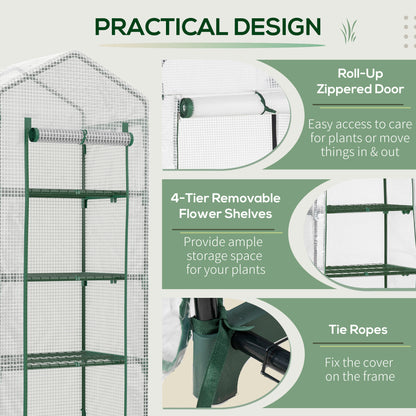 PRACTICAL DESIGN

Roll-Up Zippered Door

Easy access to care for plants or move things in & out

4-Tier Removable Flower Shelves

Provide ample storage space for your plants

Tie Ropes

Fix the cover on the frame