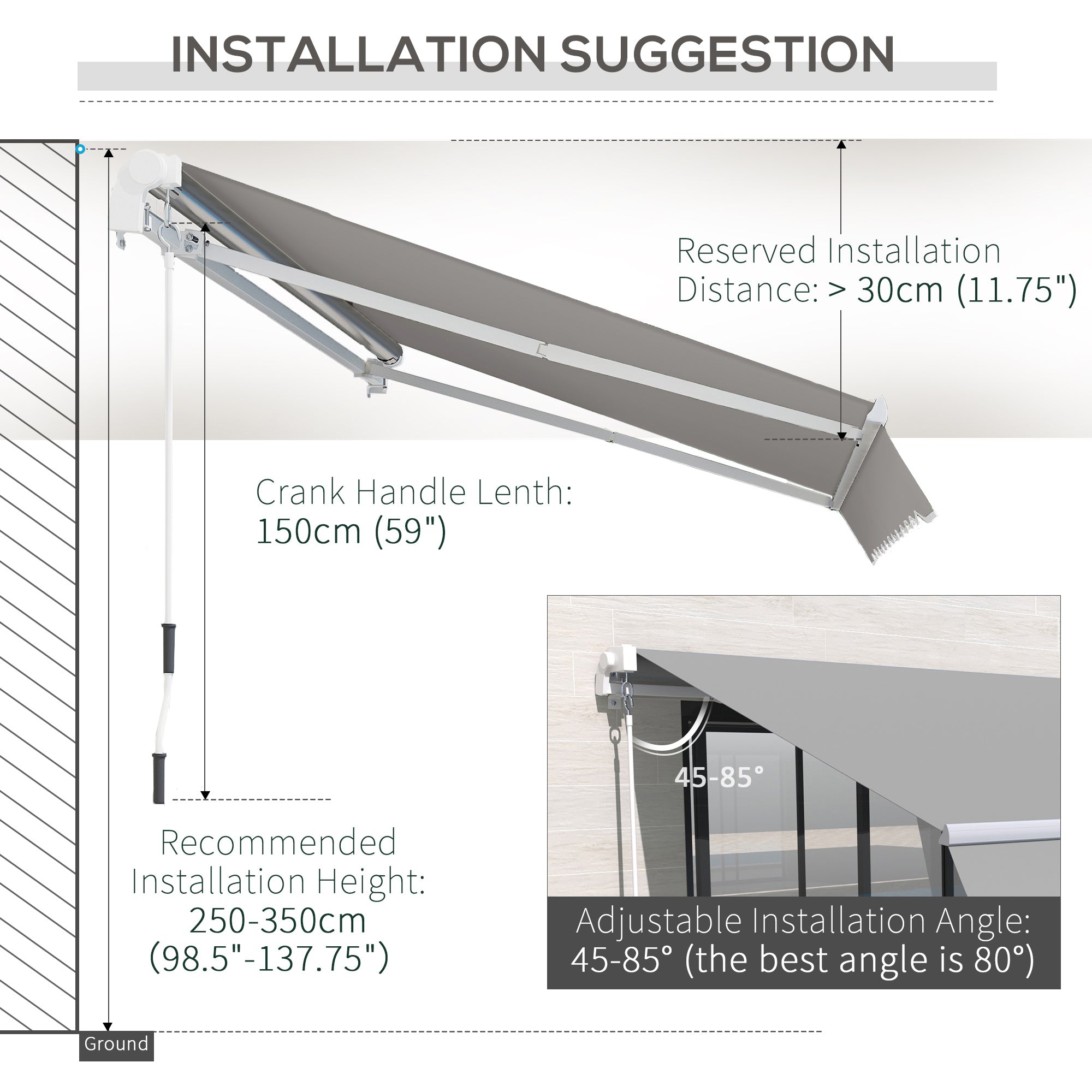 INSTALLATION SUGGESTION

Reserved Installation Distance: > 30cm (11.75")

Crank Handle Lenth: 150cm (59")

Recommended Installation Height: 250-350cm (98.5"-137.75")

45-85°

Adjustable Installation Angle: 45-85° (the best angle is 80°)

Ground