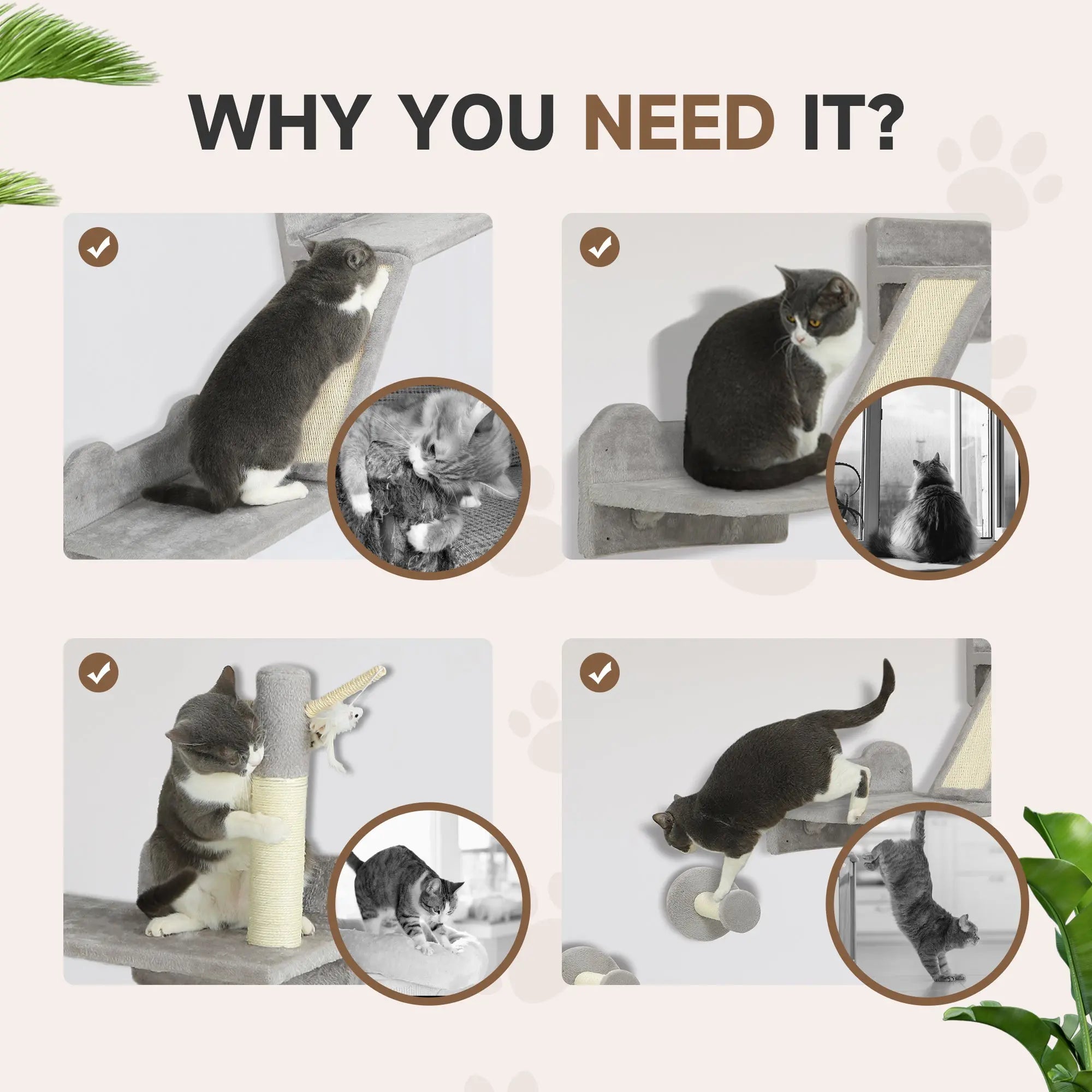 WHY YOU NEED IT?