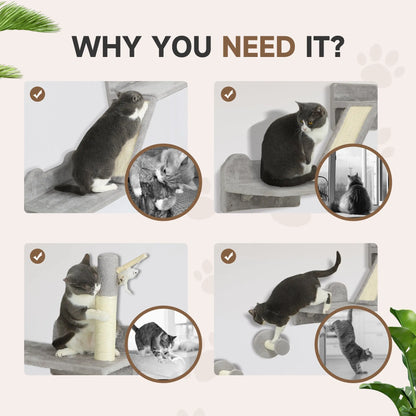 WHY YOU NEED IT?