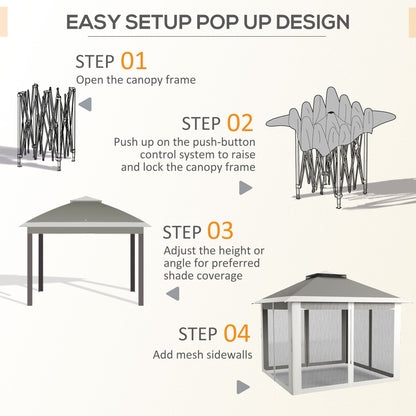 EASY SETUP POP UP DESIGN

STEP 01
Open the canopy frame

STEP 02
Push up on the push-button control system to raise and lock the canopy frame

STEP 03
Adjust the height or angle for preferred shade coverage

STEP 04
Add mesh sidewalls