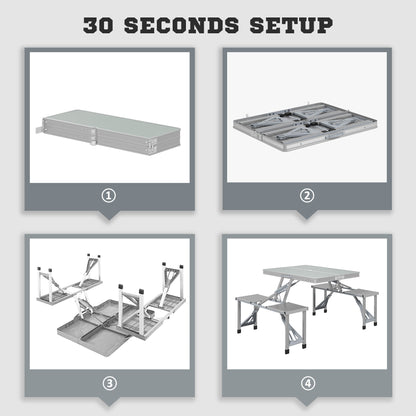 30 SECONDS SETUP

①

②

③

④