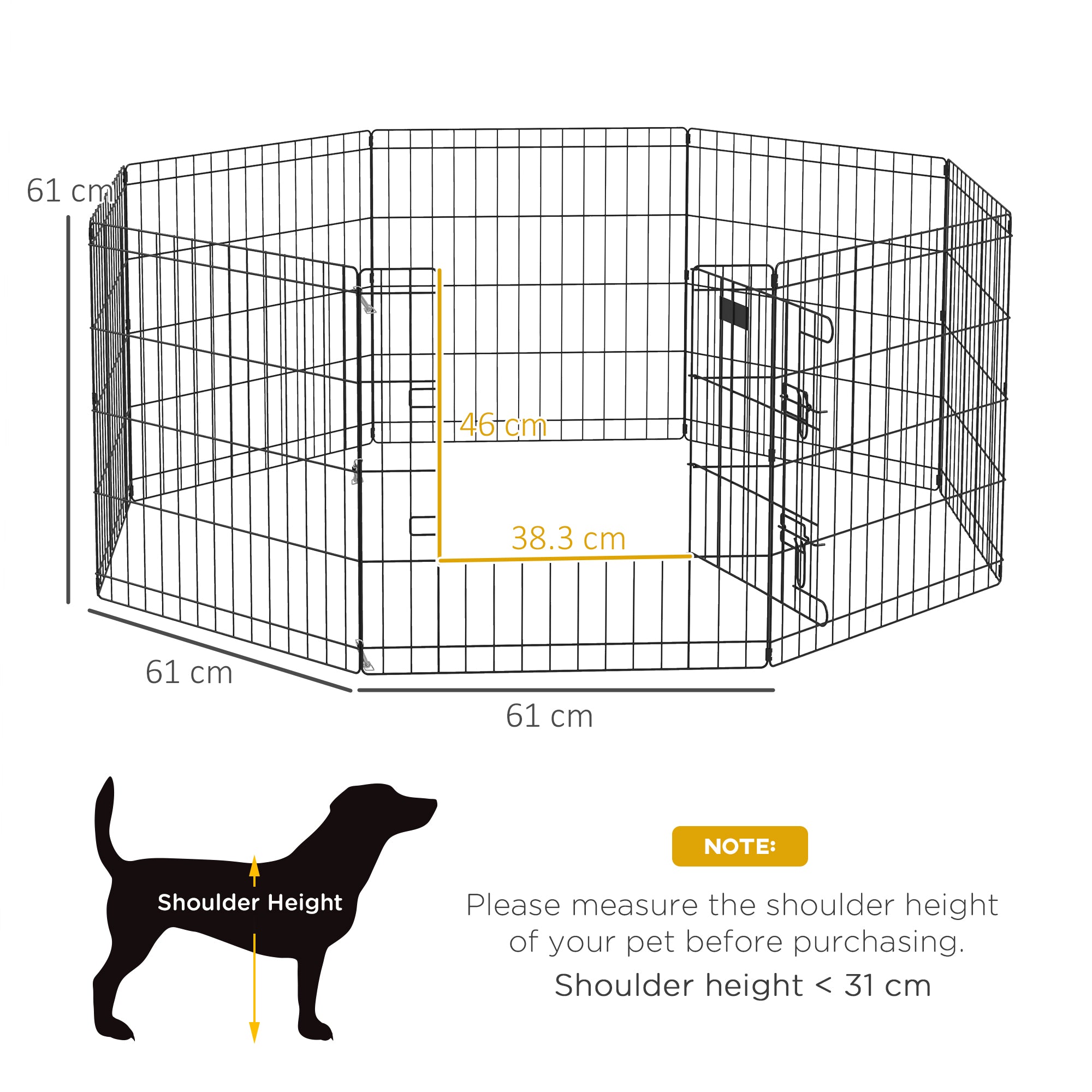 61 cm

46 cm

38.3 cm

61 cm

61 cm

Shoulder Height

NOTE:

Please measure the shoulder height of your pet before purchasing.

Shoulder height < 31 cm