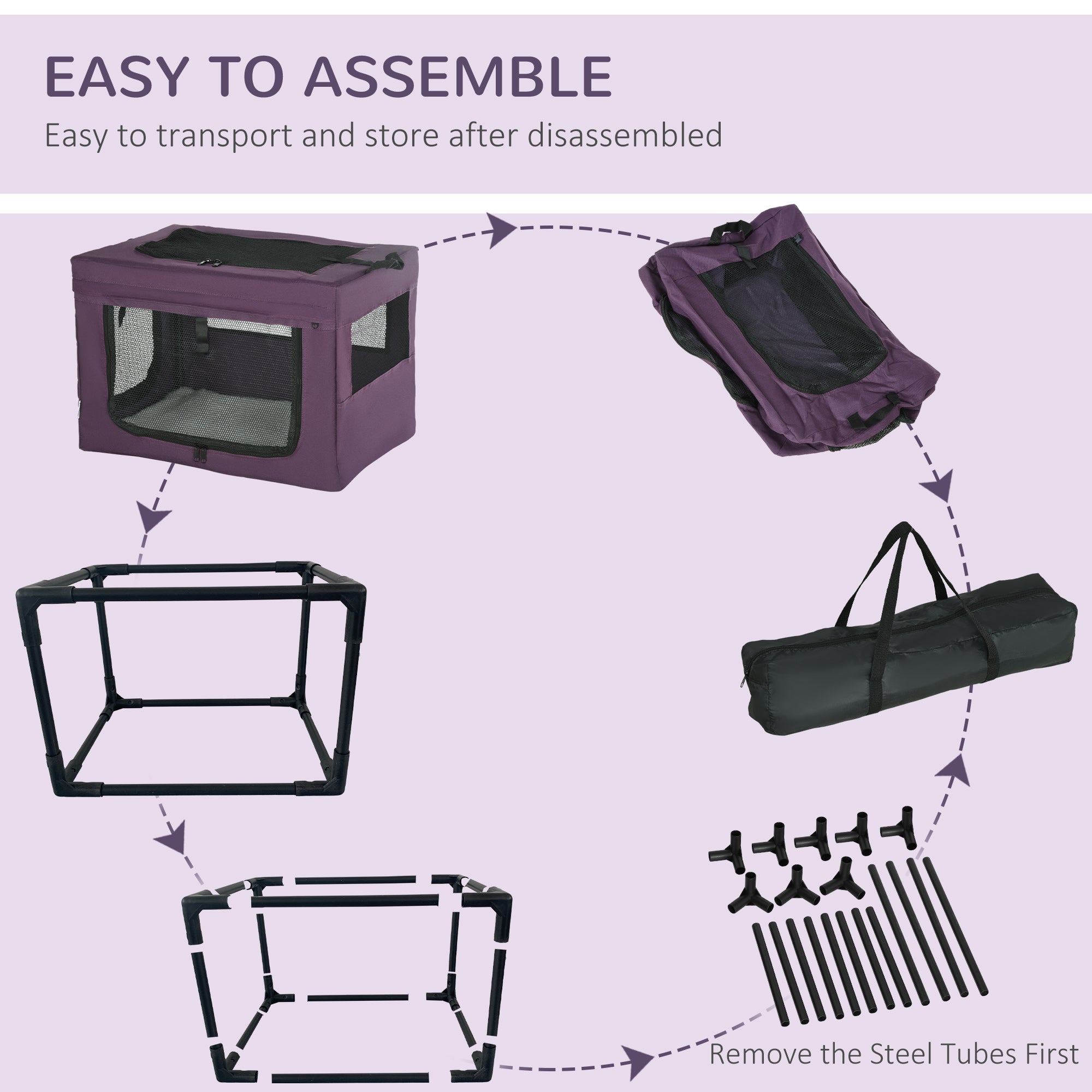 EASY TO ASSEMBLE
Easy to transport and store after disassembled

Remove the Steel Tubes First