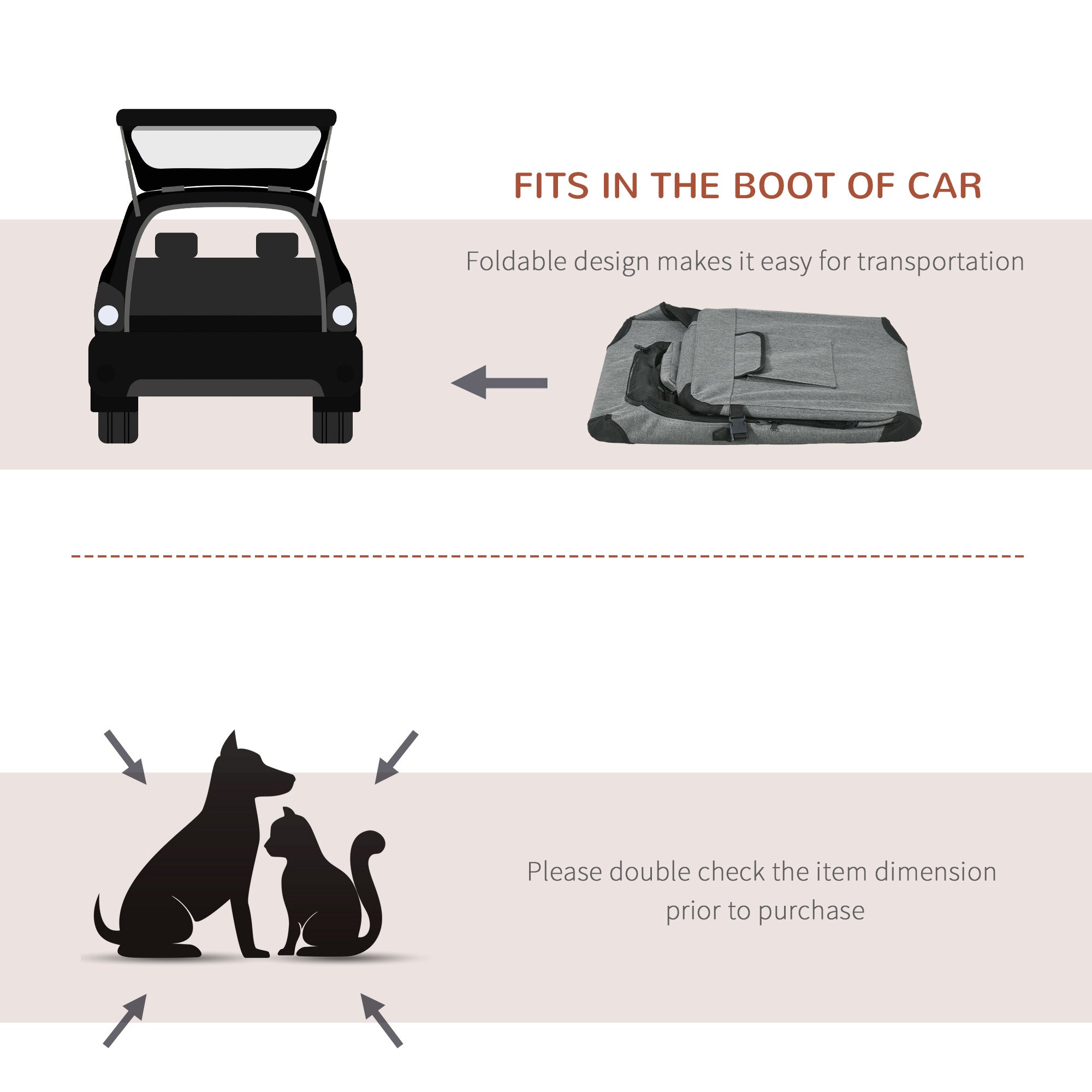 FITS IN THE BOOT OF CAR

Foldable design makes it easy for transportation

Please double check the item dimension prior to purchase