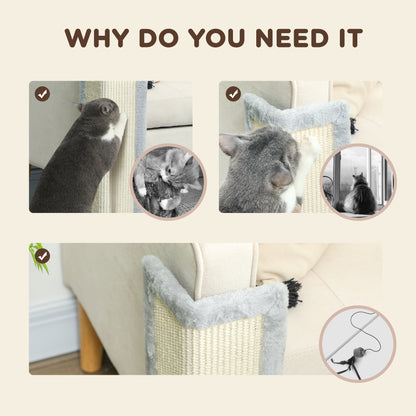 WHY DO YOU NEED IT