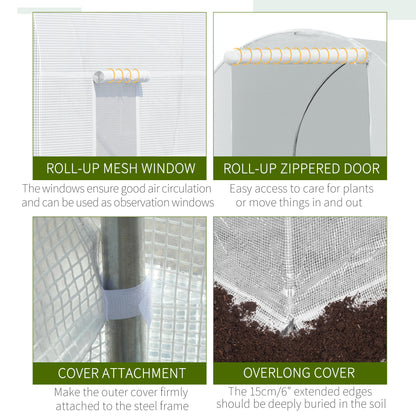 ROLL-UP MESH WINDOW

The windows ensure good air circulation and can be used as observation windows

ROLL-UP ZIPPERED DOOR

Easy access to care for plants or move things in and out

COVER ATTACHMENT

Make the outer cover firmly attached to the steel frame

OVERLONG COVER

The 15cm/6" extended edges should be deeply buried in the soil