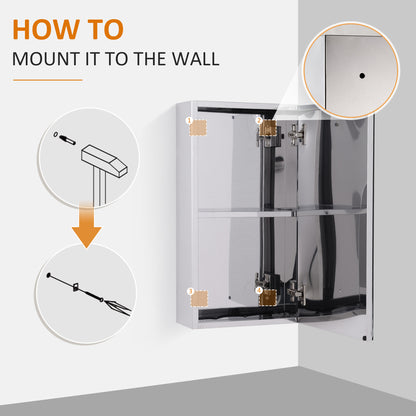 HOW TO
MOUNT IT TO THE WALL

1
2
3
4