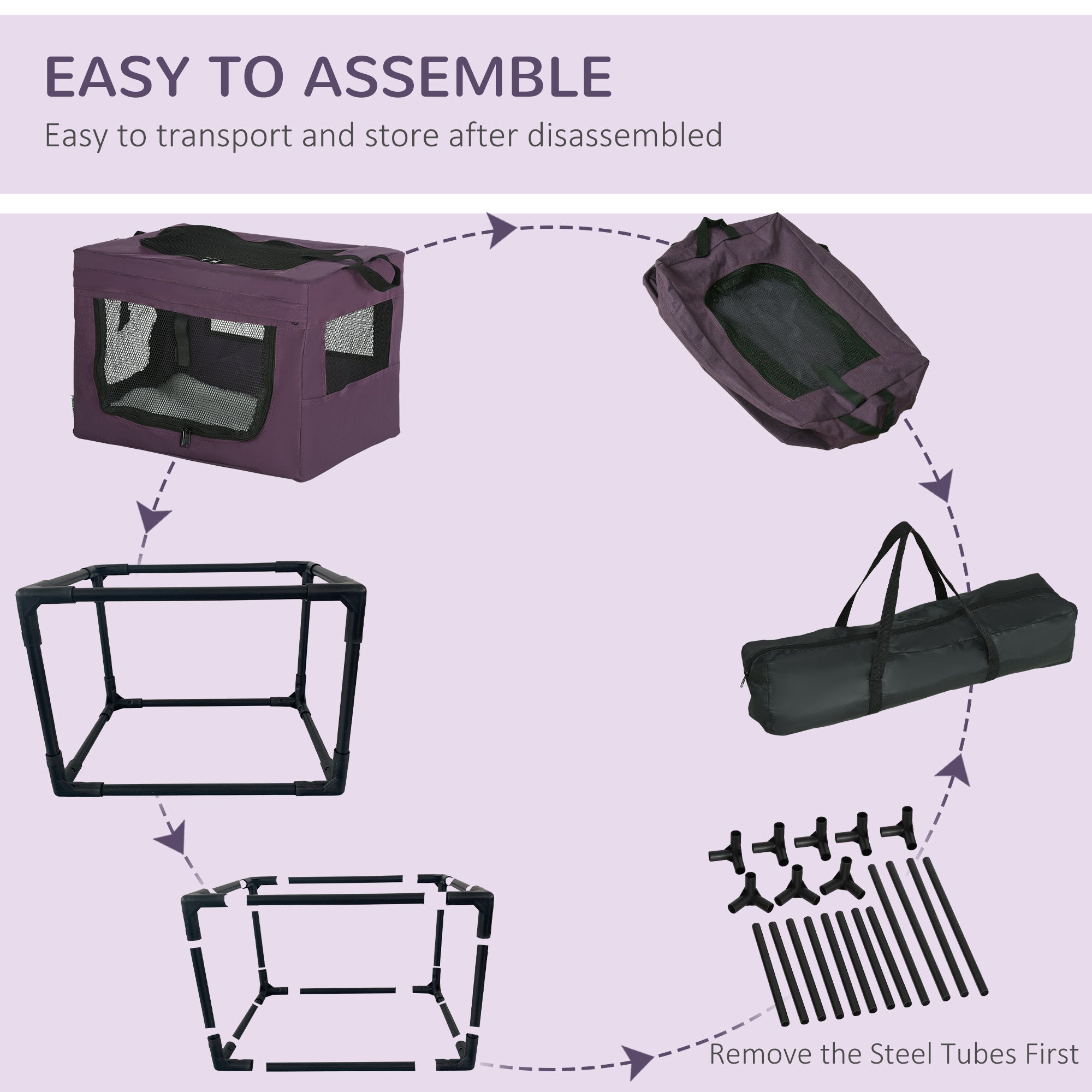 EASY TO ASSEMBLE
Easy to transport and store after disassembled

Remove the Steel Tubes First