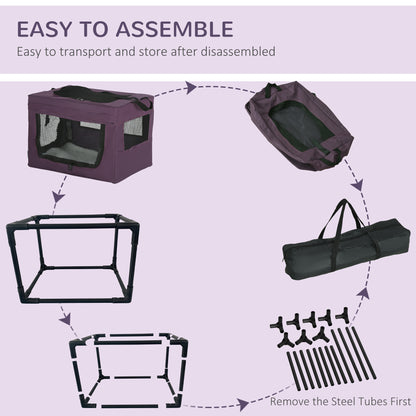 EASY TO ASSEMBLE

Easy to transport and store after disassembled

Remove the Steel Tubes First