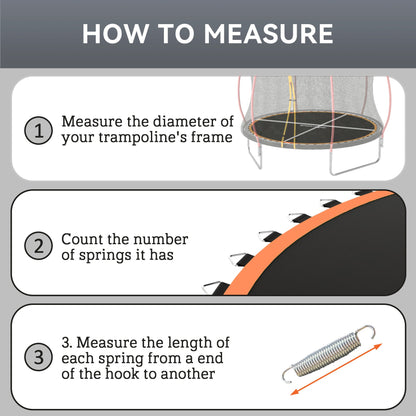 HOW TO MEASURE

1 Measure the diameter of your trampoline's frame

2 Count the number of springs it has

3 3. Measure the length of each spring from a end of the hook to another